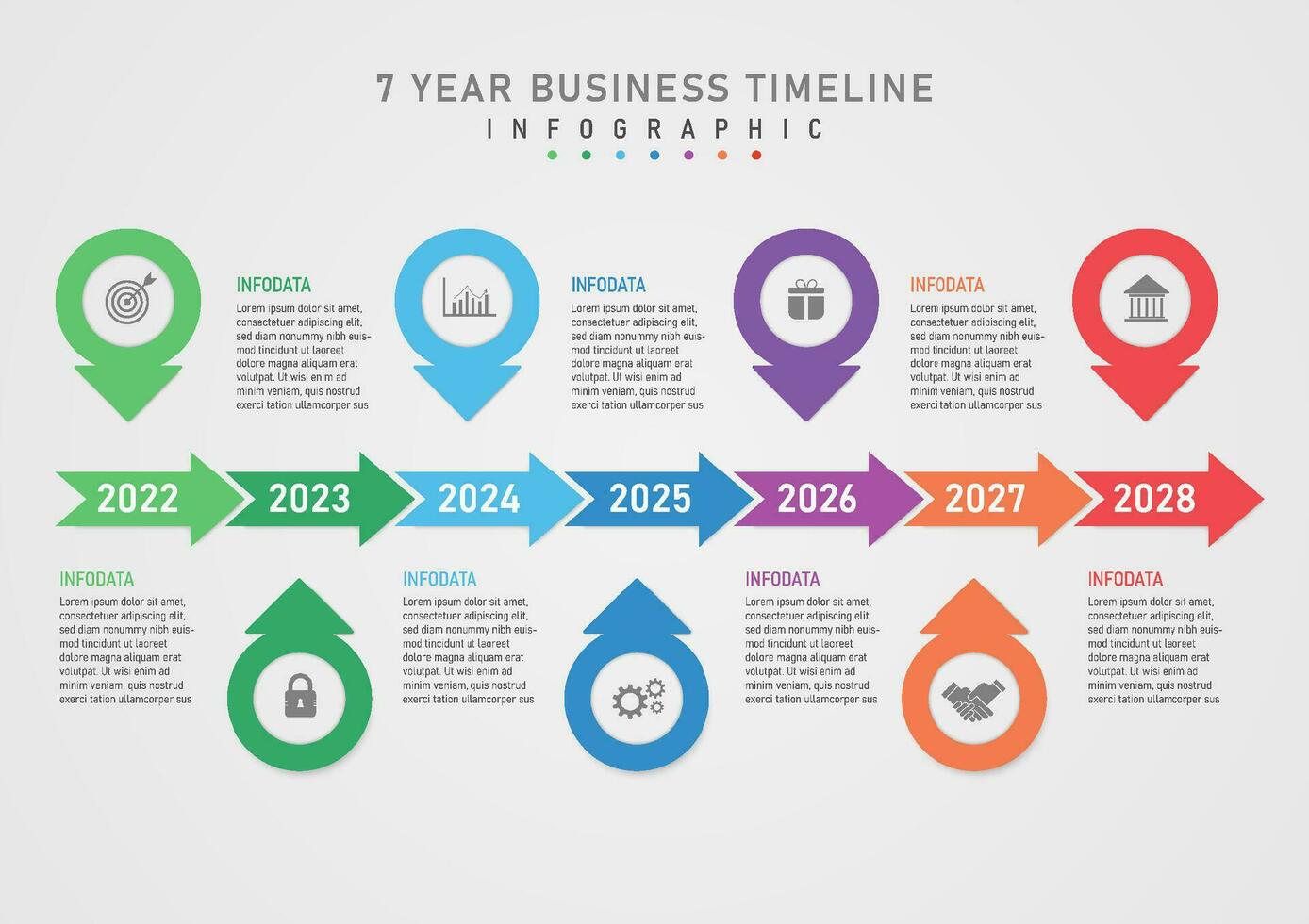 7 YEAR BUSINESS TIMELINE
INFOGRAPHIC

INFODATA
Lorem ipsum dolor sit amet, consectetuer adipiscing elit, sed diam nonummy nibh euismod tincidunt ut laoreet dolore magna aliquam erat volutpat. Ut wisi enim ad minim veniam, quis nostrud exerci tation ullamcorper sus

INFODATA
Lorem ipsum dolor sit amet, consectetuer adipiscing elit, sed diam nonummy nibh euismod tincidunt ut laoreet dolore magna aliquam erat volutpat. Ut wisi enim ad minim veniam, quis nostrud exerci tation ullamcorper sus

INFODATA
Lorem ipsum dolor sit amet, consectetuer adipiscing elit, sed diam nonummy nibh euismod tincidunt ut laoreet dolore magna aliquam erat volutpat. Ut wisi enim ad minim veniam, quis nostrud exerci tation ullamcorper sus

2022 2023 2024 2025 2026 2027 2028

INFODATA
Lorem ipsum dolor sit amet, consectetuer adipiscing elit, sed diam nonummy nibh euismod tincidunt ut laoreet dolore magna aliquam erat volutpat. Ut wisi enim ad minim veniam, quis nostrud exerci tation ullamcorper sus

INFODATA
Lorem ipsum dolor sit amet, consectetuer adipiscing elit, sed diam nonummy nibh euismod tincidunt ut laoreet dolore magna aliquam erat volutpat. Ut wisi enim ad minim veniam, quis nostrud exerci tation ullamcorper sus

INFODATA
Lorem ipsum dolor sit amet, consectetuer adipiscing elit, sed diam nonummy nibh euismod tincidunt ut laoreet dolore magna aliquam erat volutpat. Ut wisi enim ad minim veniam, quis nostrud exerci tation ullamcorper sus

INFODATA
Lorem ipsum dolor sit amet, consectetuer adipiscing elit, sed diam nonummy nibh euismod tincidunt ut laoreet dolore magna aliquam erat volutpat. Ut wisi enim ad minim veniam, quis nostrud exerci tation ullamcorper sus