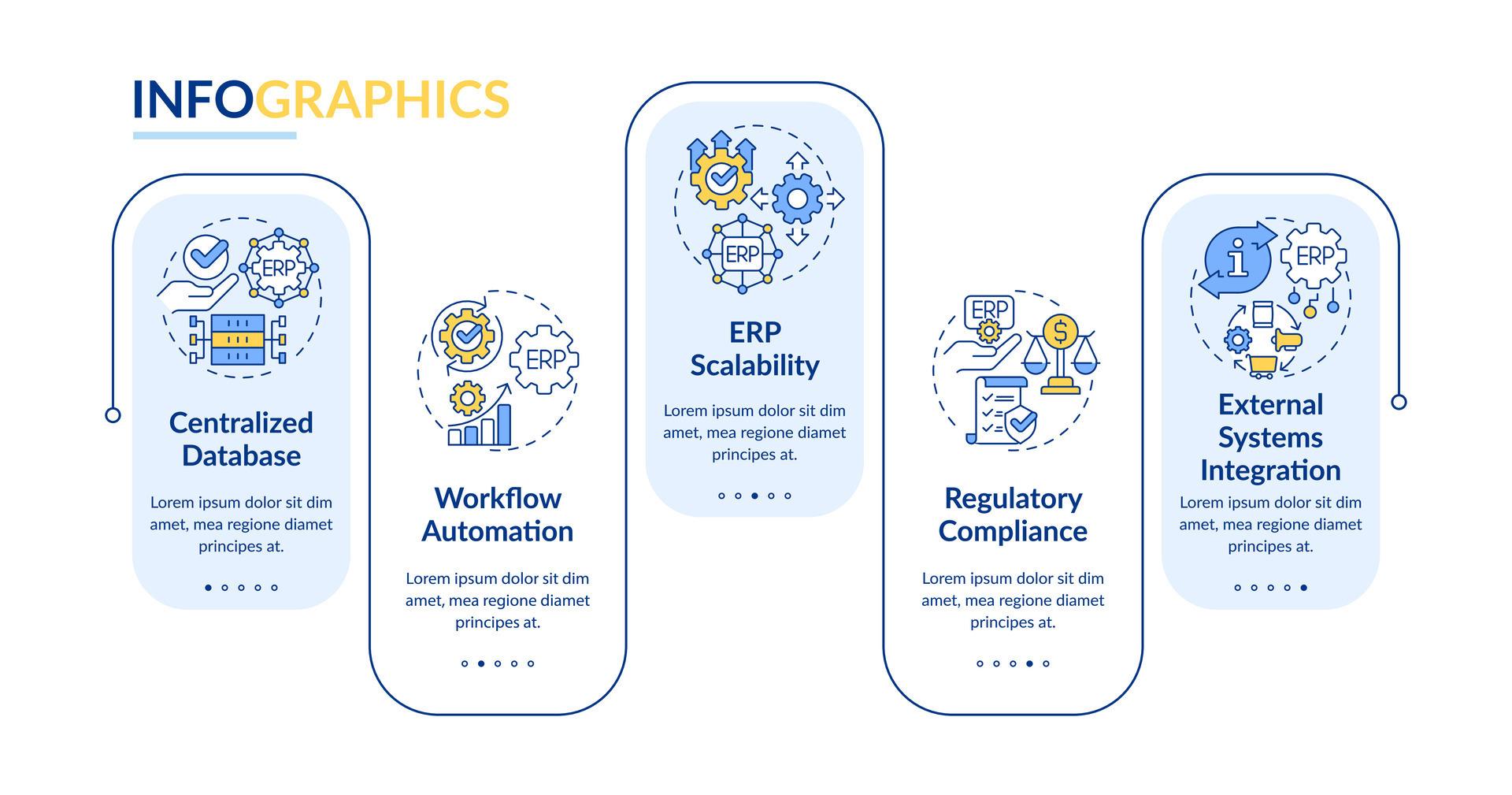 INFOGRAPHICS

ERP

Centralized Database

Lorem ipsum dolor sit dim amet, mea regione diamet principes at.

ERP

Workflow Automation

Lorem ipsum dolor sit dim amet, mea regione diamet principes at.

ERP

ERP Scalability

Lorem ipsum dolor sit dim amet, mea regione diamet principes at.

ERP

$

Regulatory Compliance

Lorem ipsum dolor sit dim amet, mea regione diamet principes at.

i

ERP

External Systems Integration

Lorem ipsum dolor sit dim amet, mea regione diamet principes at.