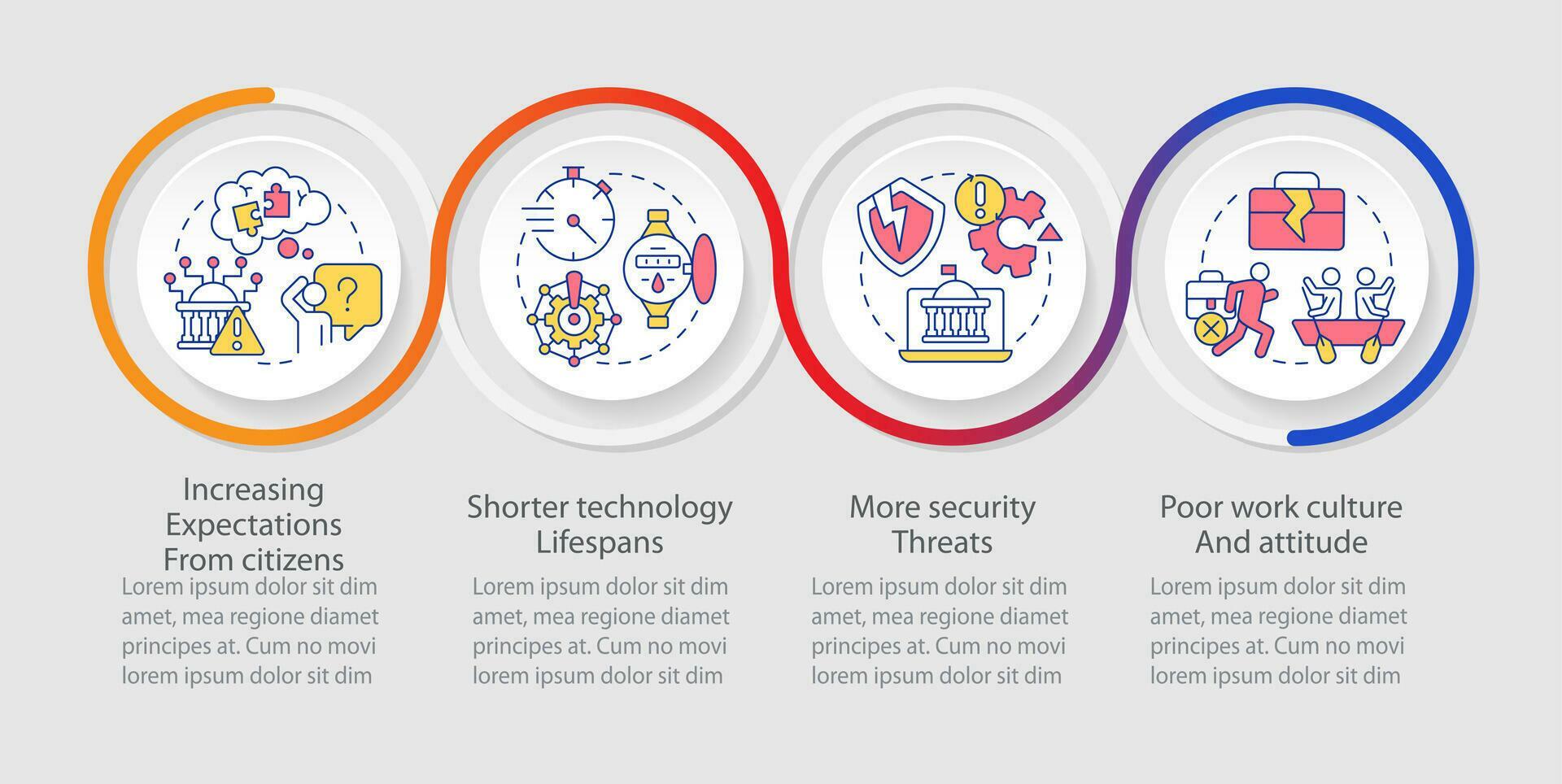 Increasing Expectations From citizens

Lorem ipsum dolor sit dim amet, mea regione diamet principes at. Cum no movi lorem ipsum dolor sit dim

Shorter technology Lifespans

Lorem ipsum dolor sit dim amet, mea regione diamet principes at. Cum no movi lorem ipsum dolor sit dim

More security Threats

Lorem ipsum dolor sit dim amet, mea regione diamet principes at. Cum no movi lorem ipsum dolor sit dim

Poor work culture And attitude

Lorem ipsum dolor sit dim amet, mea regione diamet principes at. Cum no movi lorem ipsum dolor sit dim