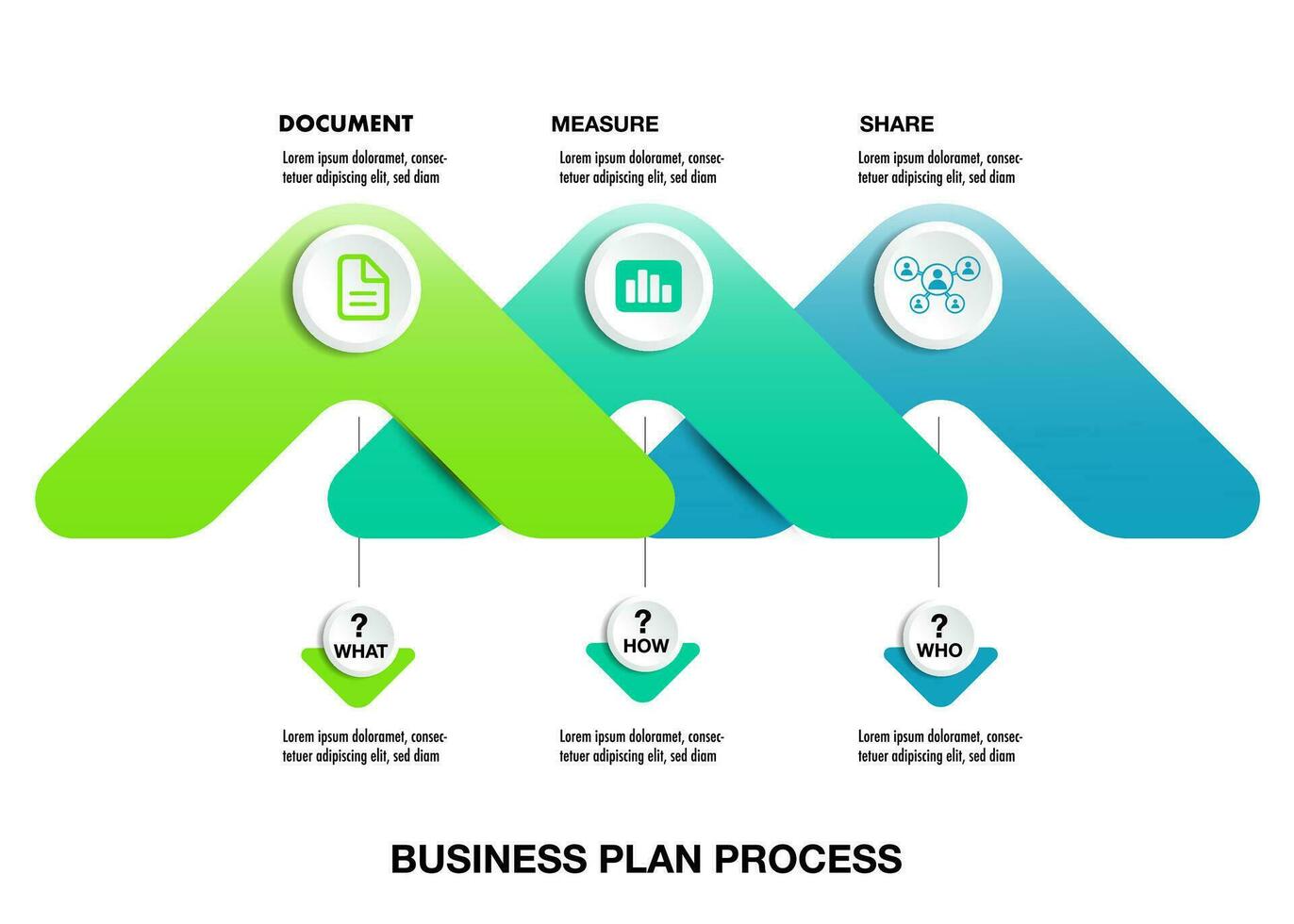 DOCUMENT

Lorem ipsum doloramet, consectetuer adipiscing elit, sed diam

MEASURE

Lorem ipsum doloramet, consectetuer adipiscing elit, sed diam

SHARE

Lorem ipsum doloramet, consectetuer adipiscing elit, sed diam

? WHAT

Lorem ipsum doloramet, consectetuer adipiscing elit, sed diam

? HOW

Lorem ipsum doloramet, consectetuer adipiscing elit, sed diam

? WHO

Lorem ipsum doloramet, consectetuer adipiscing elit, sed diam

BUSINESS PLAN PROCESS