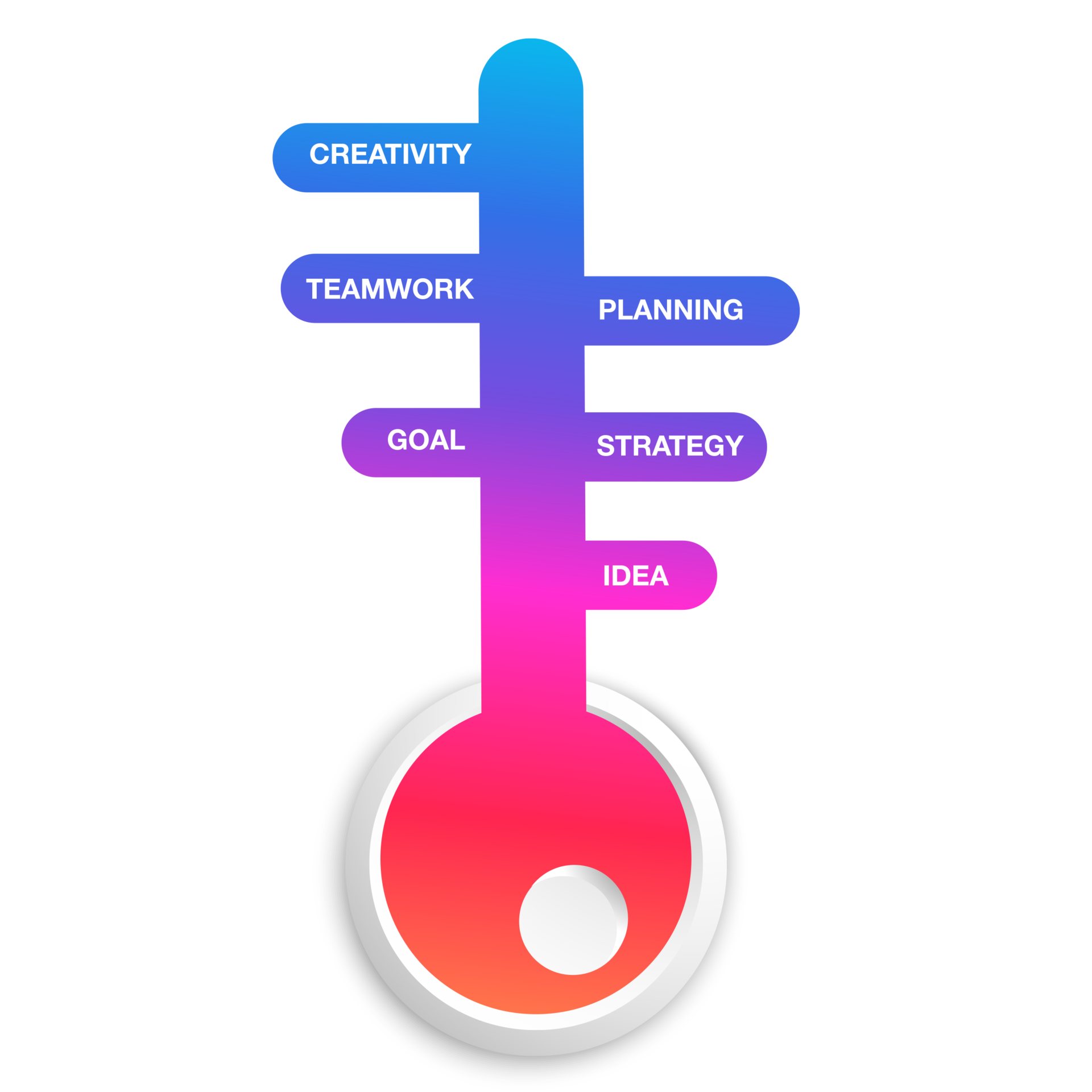 CREATIVITY

TEAMWORK

PLANNING

GOAL

STRATEGY

IDEA