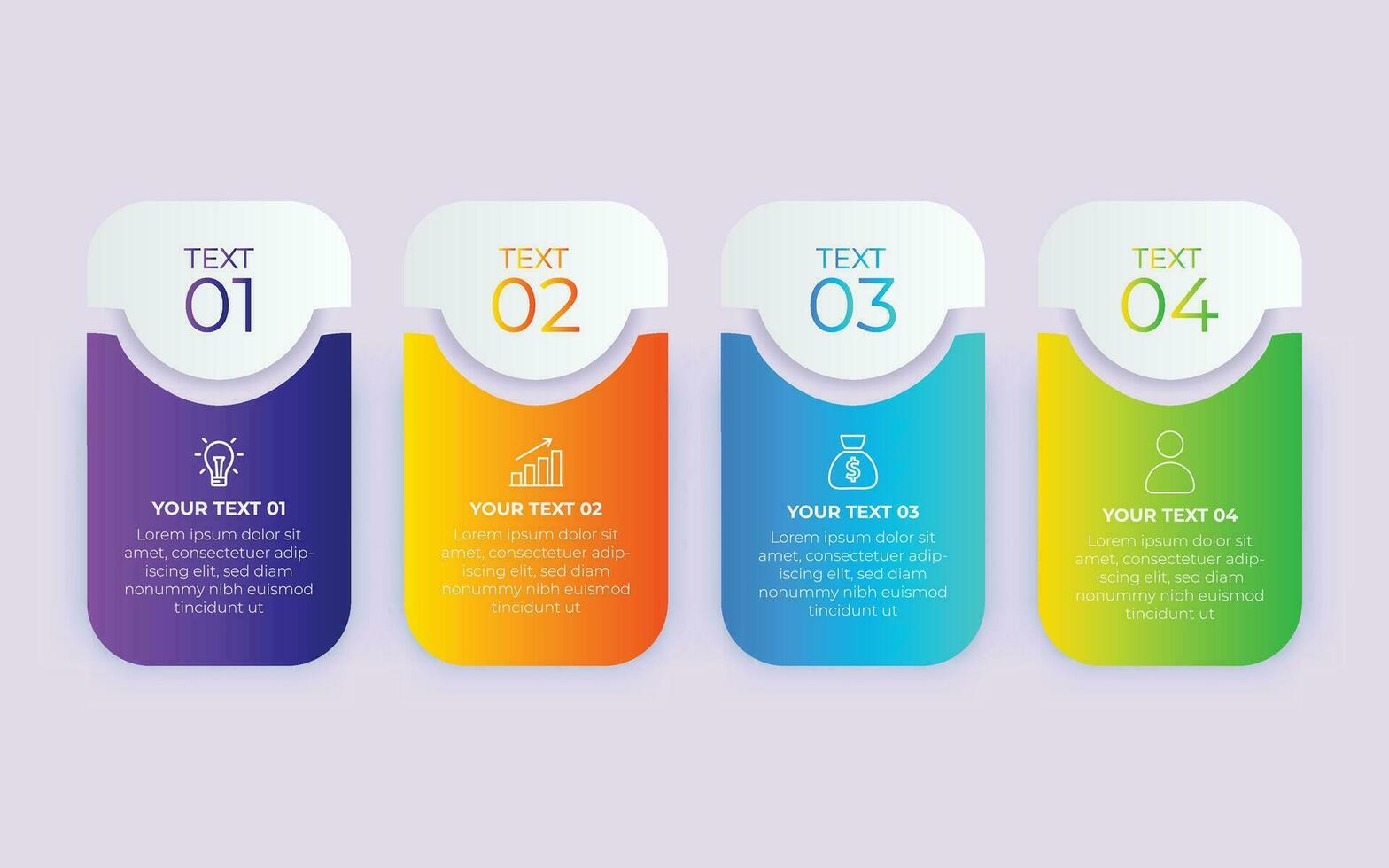 TEXT
01

YOUR TEXT 01
Lorem ipsum dolor sit amet, consectetuer adipiscing elit, sed diam nonummy nibh euismod tincidunt ut

TEXT
02

YOUR TEXT 02
Lorem ipsum dolor sit amet, consectetuer adipiscing elit, sed diam nonummy nibh euismod tincidunt ut

TEXT
03

YOUR TEXT 03
Lorem ipsum dolor sit amet, consectetuer adipiscing elit, sed diam nonummy nibh euismod tincidunt ut

TEXT
04

YOUR TEXT 04
Lorem ipsum dolor sit amet, consectetuer adipiscing elit, sed diam nonummy nibh euismod tincidunt ut