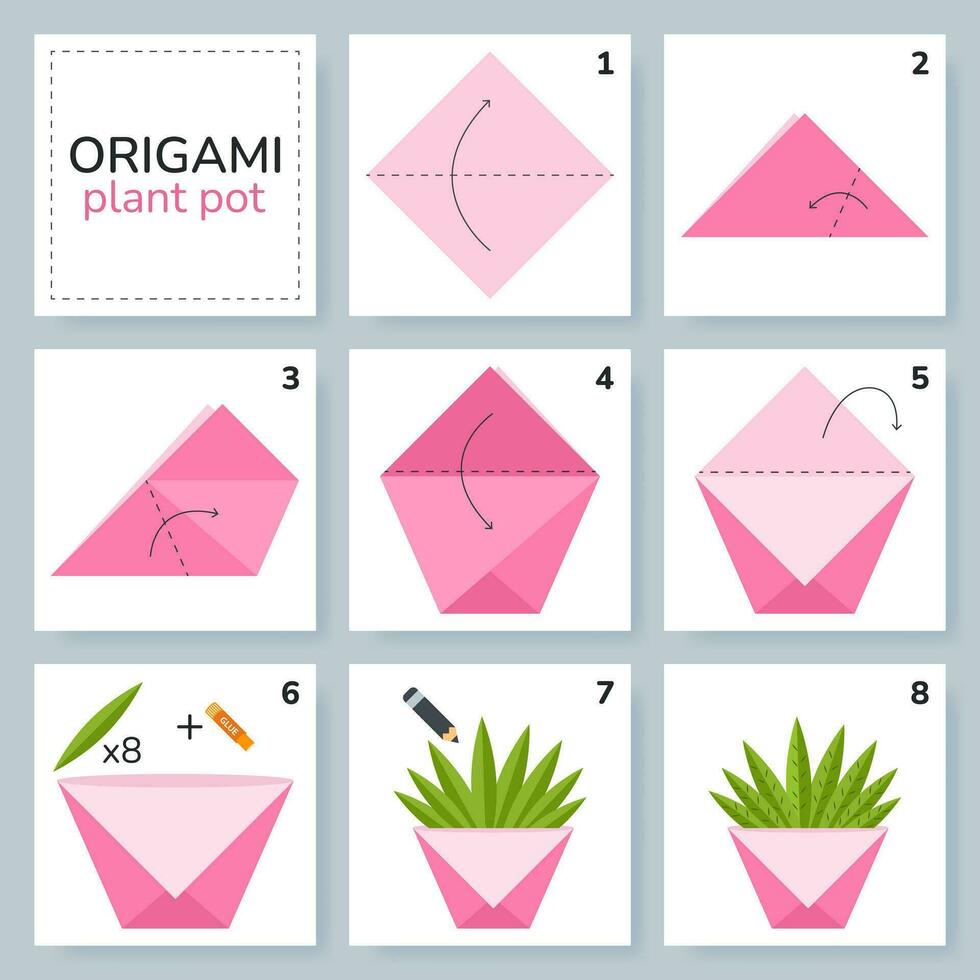 ORIGAMI
plant pot

1

2

3

4

5

6

x8

+

GLUE

7

8