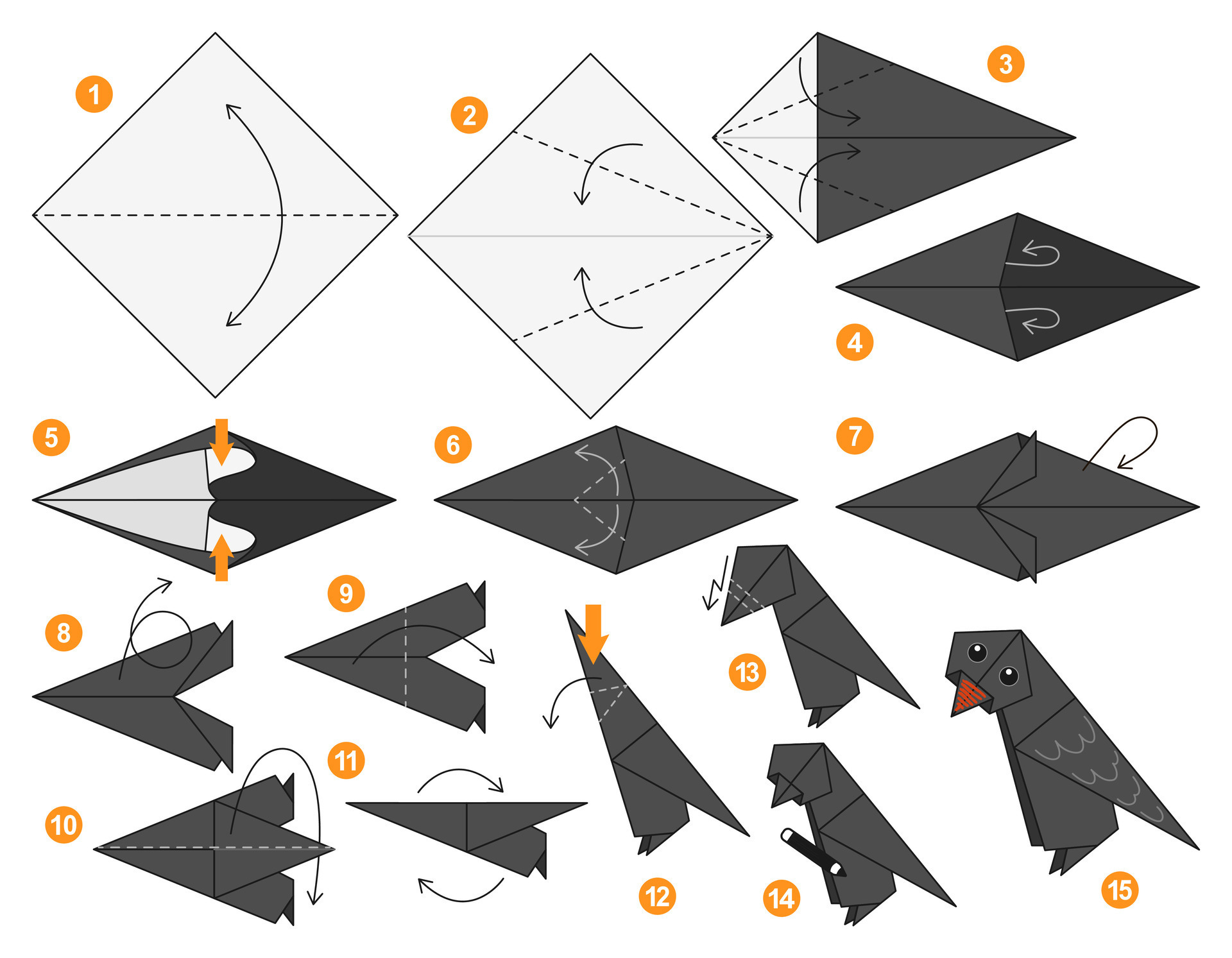 1
2
3
4
5
6
7
8
9
10
11
12
13
14
15