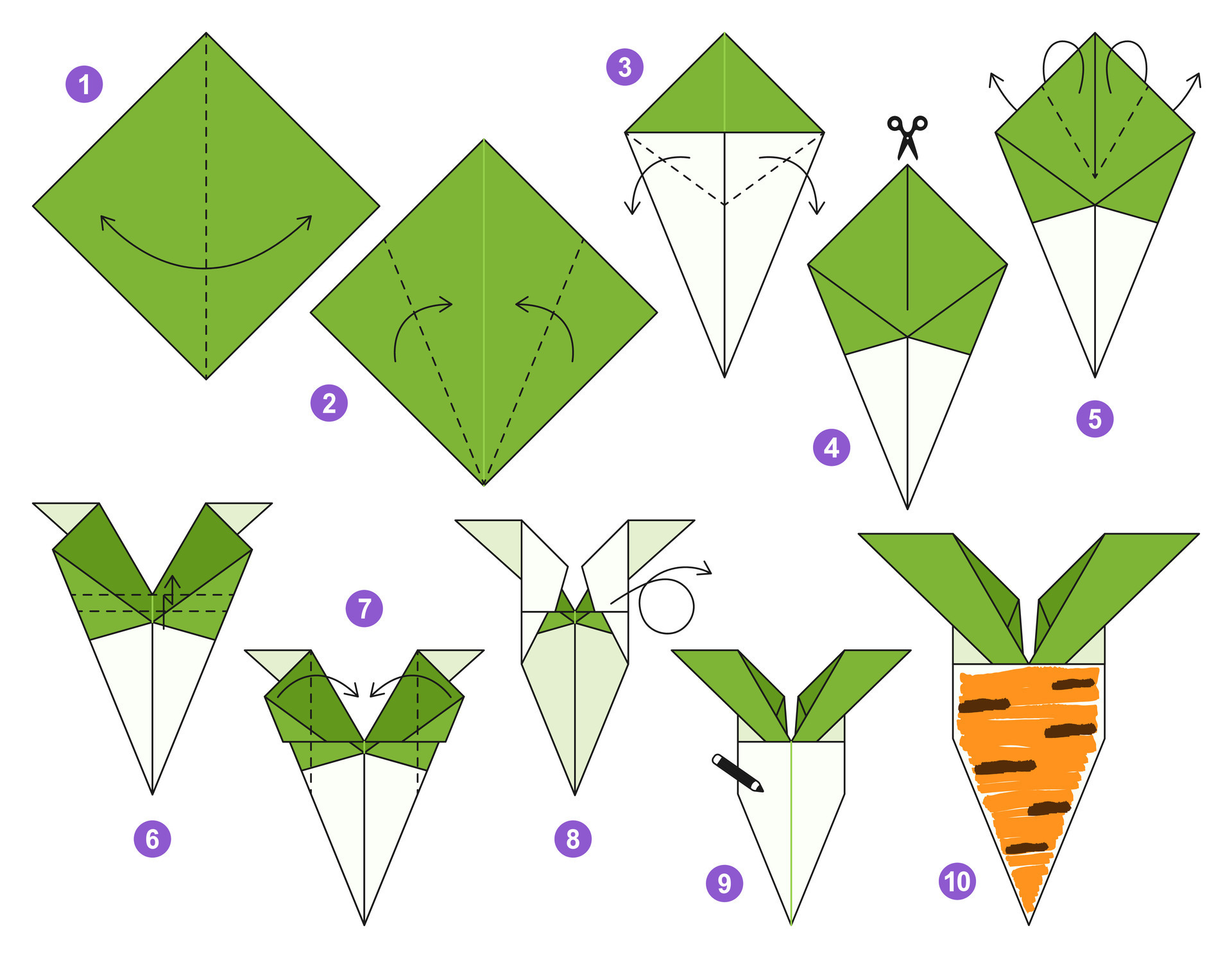 1

2

3

4

5

6

7

8

9

10