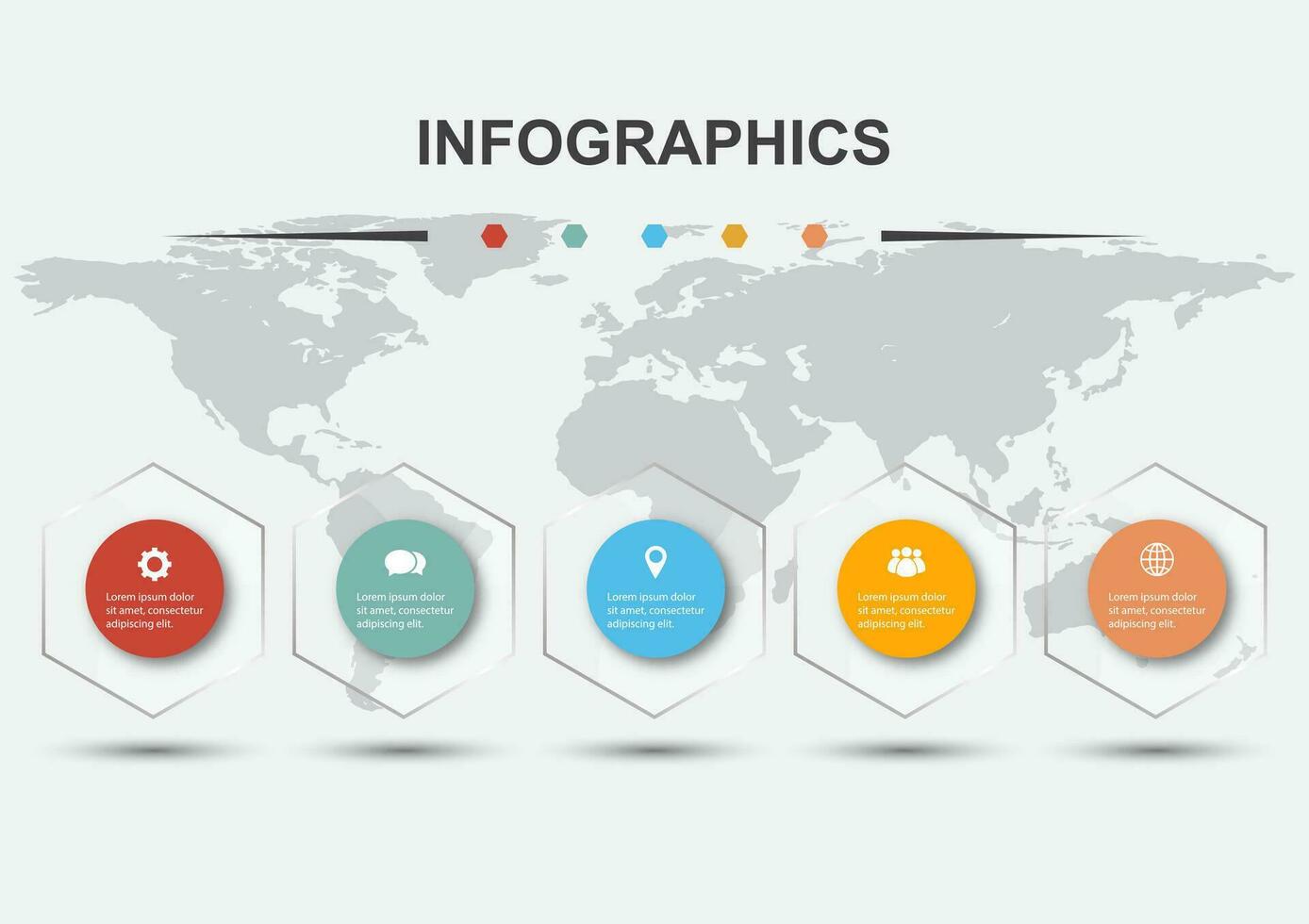 INFOGRAPHICS

Lorem ipsum dolor sit amet, consectetur adipiscing elit.

Lorem ipsum dolor sit amet, consectetur adipiscing elit.

Lorem ipsum dolor sit amet, consectetur adipiscing elit.

Lorem ipsum dolor sit amet, consectetur adipiscing elit.

Lorem ipsum dolor sit amet, consectetur adipiscing elit.