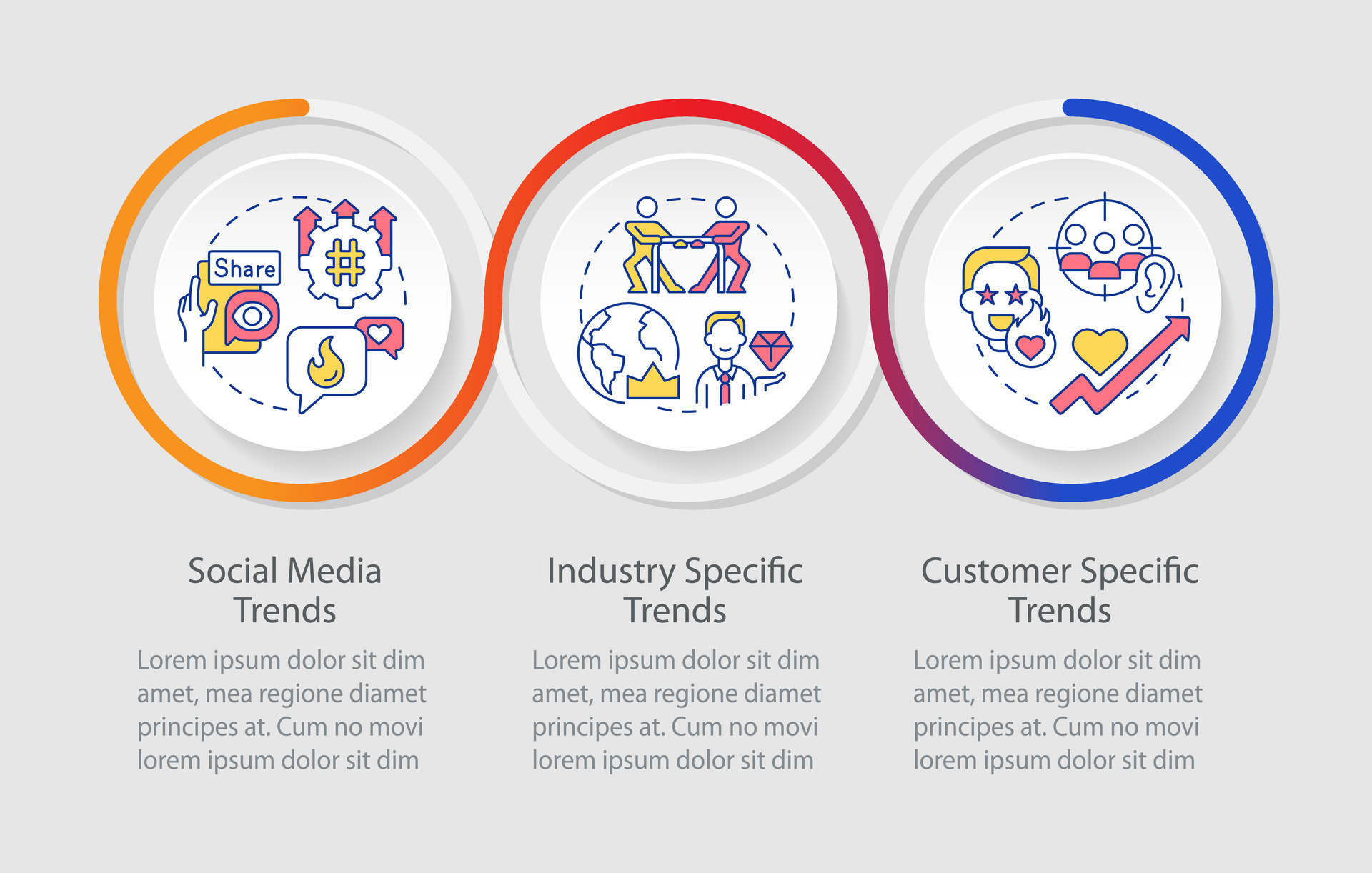 Share

Social Media Trends

Lorem ipsum dolor sit dim amet, mea regione diamet principes at. Cum no movi lorem ipsum dolor sit dim

Industry Specific Trends

Lorem ipsum dolor sit dim amet, mea regione diamet principes at. Cum no movi lorem ipsum dolor sit dim

Customer Specific Trends

Lorem ipsum dolor sit dim amet, mea regione diamet principes at. Cum no movi lorem ipsum dolor sit dim