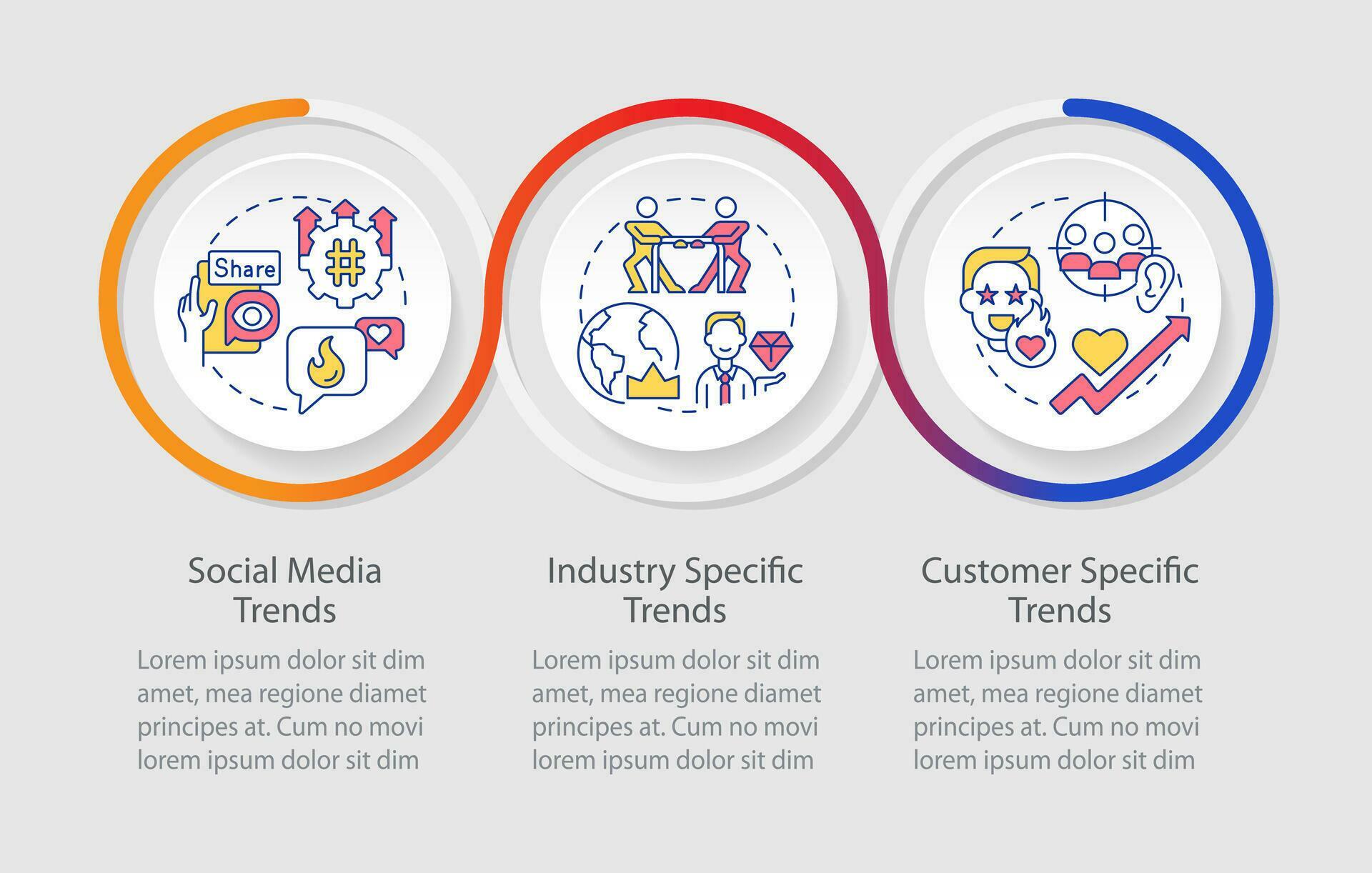 Share

Social Media Trends

Lorem ipsum dolor sit dim amet, mea regione diamet principes at. Cum no movi lorem ipsum dolor sit dim

Industry Specific Trends

Lorem ipsum dolor sit dim amet, mea regione diamet principes at. Cum no movi lorem ipsum dolor sit dim

Customer Specific Trends

Lorem ipsum dolor sit dim amet, mea regione diamet principes at. Cum no movi lorem ipsum dolor sit dim