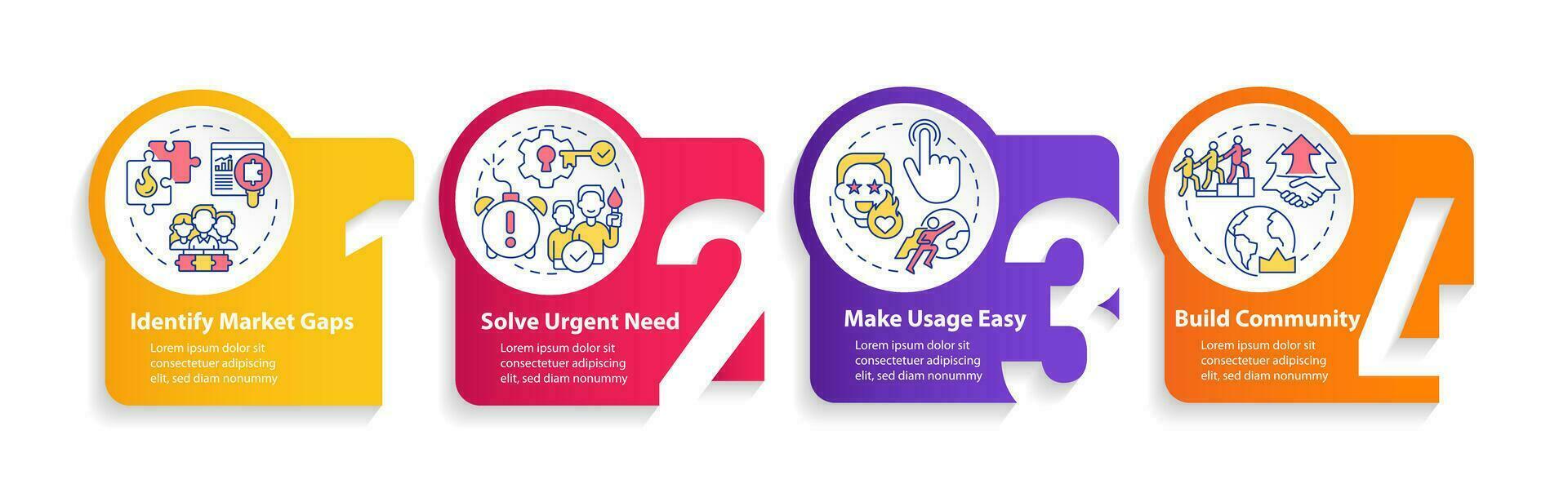 1

Identify Market Gaps

Lorem ipsum dolor sit consectetuer adipiscing elit, sed diam nonummy

2

Solve Urgent Need

Lorem ipsum dolor sit consectetuer adipiscing elit, sed diam nonummy

3

Make Usage Easy

Lorem ipsum dolor sit consectetuer adipiscing elit, sed diam nonummy

4

Build Community

Lorem ipsum dolor sit consectetuer adipiscing elit, sed diam nonummy