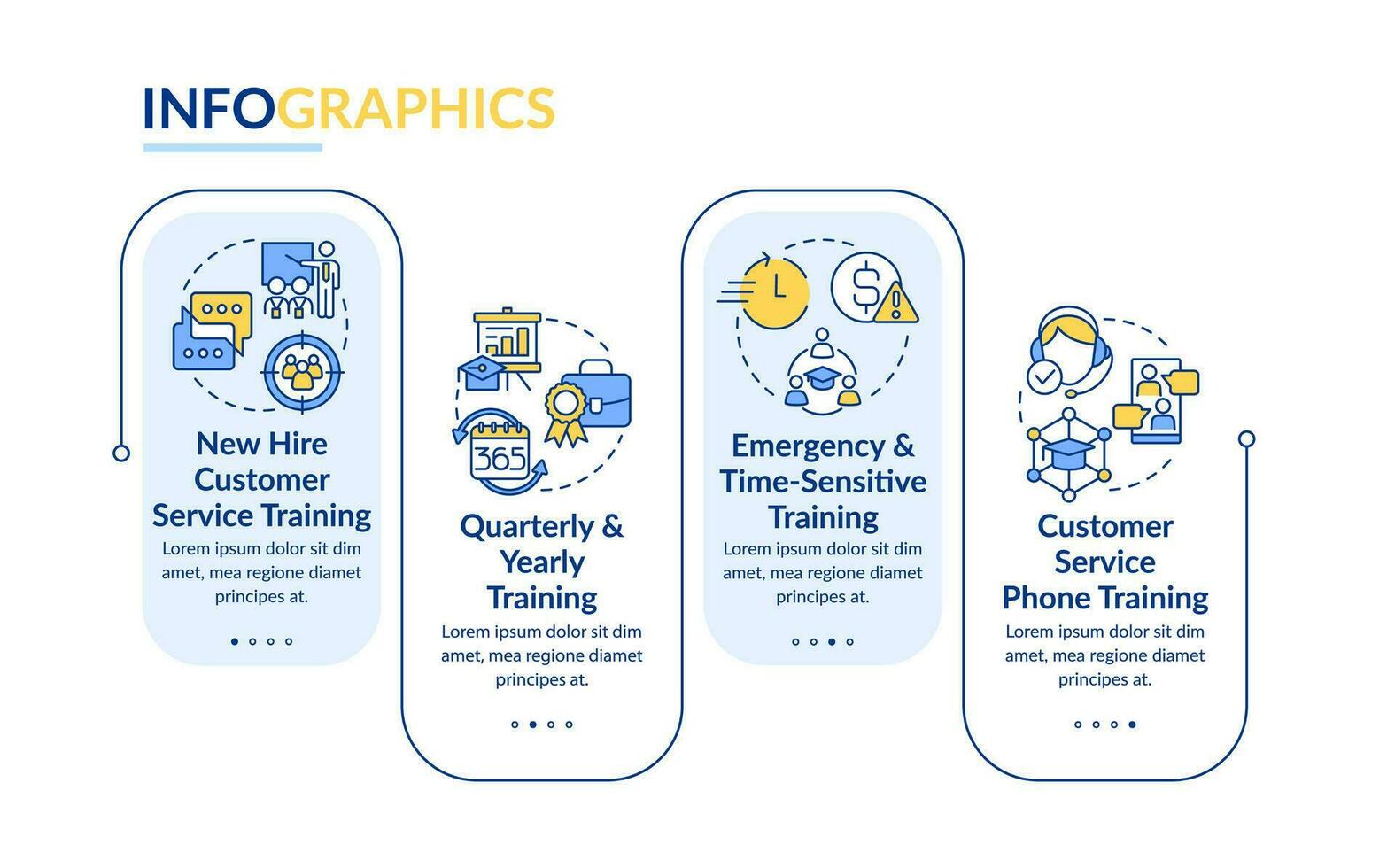 INFOGRAPHICS

New Hire Customer Service Training

Lorem ipsum dolor sit dim amet, mea regione diamet principes at.

365

Quarterly & Yearly Training

Lorem ipsum dolor sit dim amet, mea regione diamet principes at.

Emergency & Time-Sensitive Training

Lorem ipsum dolor sit dim amet, mea regione diamet principes at.

Customer Service Phone Training

Lorem ipsum dolor sit dim amet, mea regione diamet principes at.