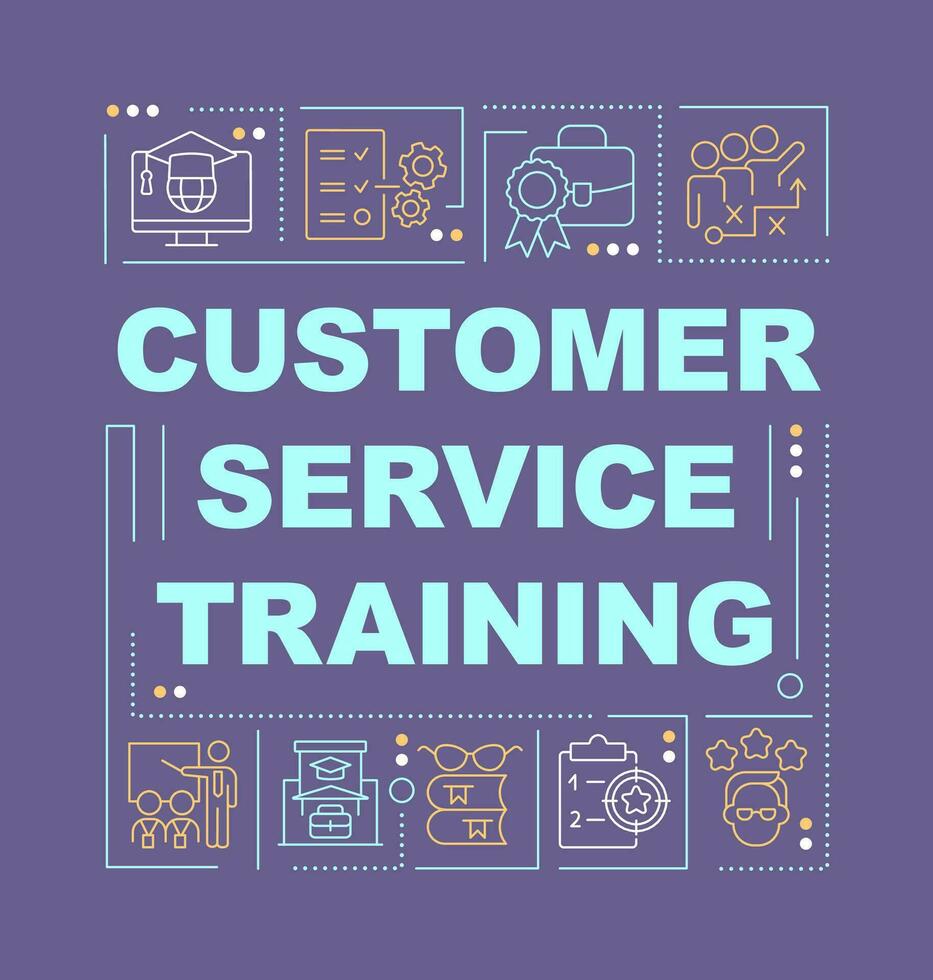 CUSTOMER SERVICE TRAINING

1
2