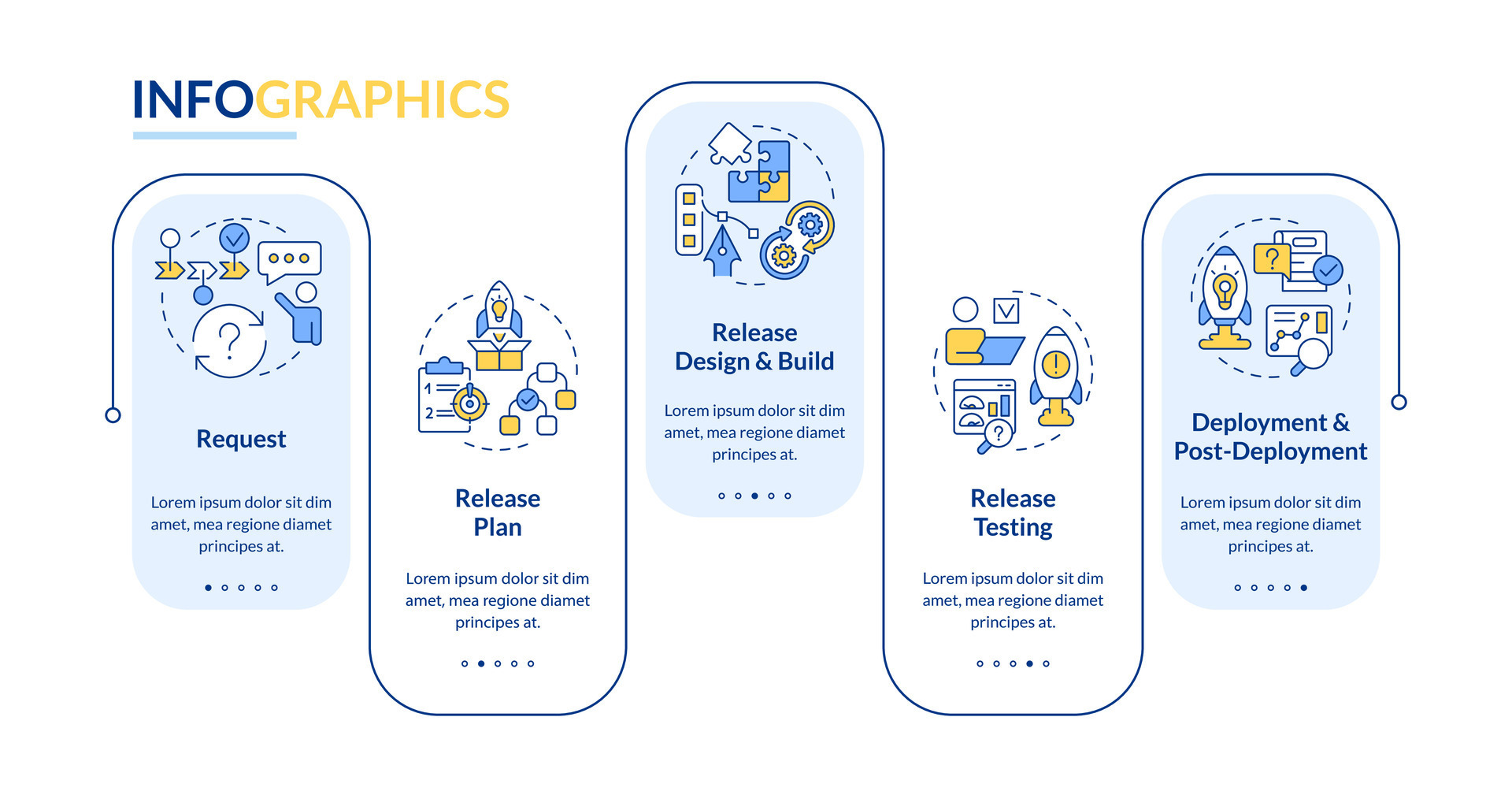 INFOGRAPHICS

Request

Lorem ipsum dolor sit dim amet, mea regione diamet principes at.

1
2

Release Plan

Lorem ipsum dolor sit dim amet, mea regione diamet principes at.

Release Design & Build

Lorem ipsum dolor sit dim amet, mea regione diamet principes at.

Release Testing

Lorem ipsum dolor sit dim amet, mea regione diamet principes at.

Deployment & Post-Deployment

Lorem ipsum dolor sit dim amet, mea regione diamet principes at.