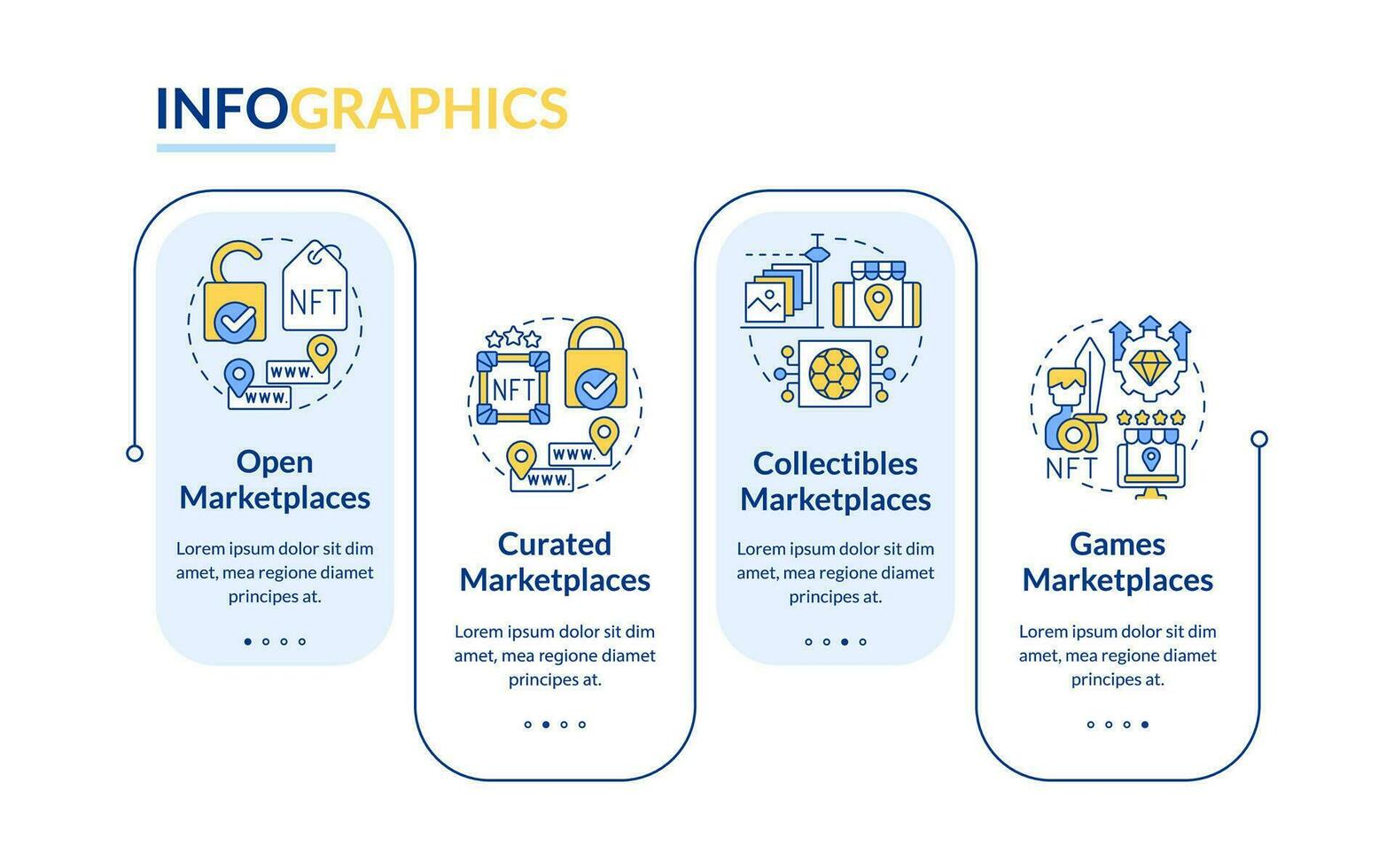 INFOGRAPHICS

NFT

www.

www.

Open Marketplaces

Lorem ipsum dolor sit dim amet, mea regione diamet principes at.

NFT

www.

www.

Curated Marketplaces

Lorem ipsum dolor sit dim amet, mea regione diamet principes at.

Collectibles Marketplaces

Lorem ipsum dolor sit dim amet, mea regione diamet principes at.

NFT

Games Marketplaces

Lorem ipsum dolor sit dim amet, mea regione diamet principes at.