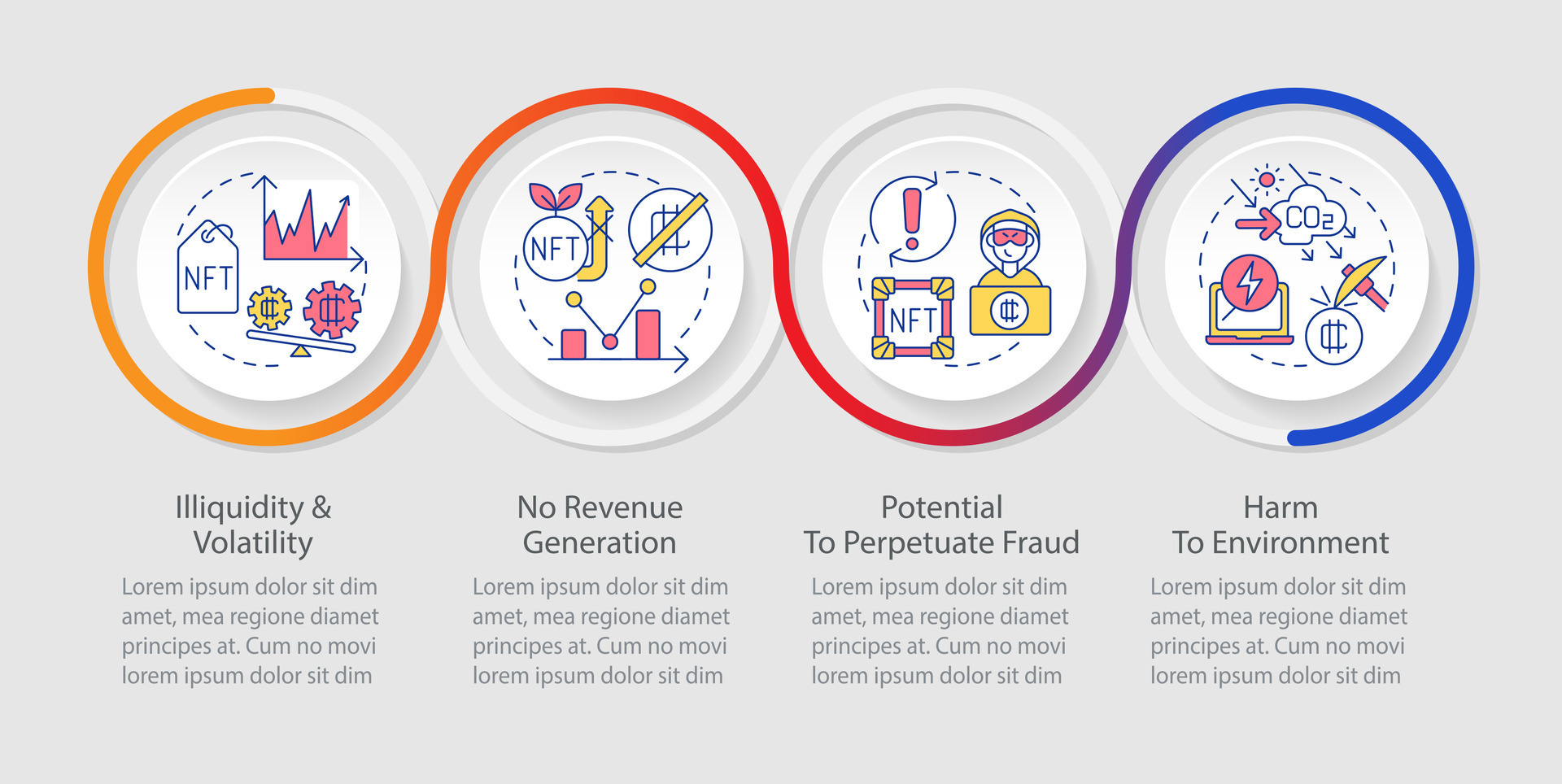 NFT

NFT

NFT

$CO_2$

Illiquidity & Volatility

Lorem ipsum dolor sit dim amet, mea regione diamet principes at. Cum no movi lorem ipsum dolor sit dim

No Revenue Generation

Lorem ipsum dolor sit dim amet, mea regione diamet principes at. Cum no movi lorem ipsum dolor sit dim

Potential To Perpetuate Fraud

Lorem ipsum dolor sit dim amet, mea regione diamet principes at. Cum no movi lorem ipsum dolor sit dim

Harm To Environment

Lorem ipsum dolor sit dim amet, mea regione diamet principes at. Cum no movi lorem ipsum dolor sit dim