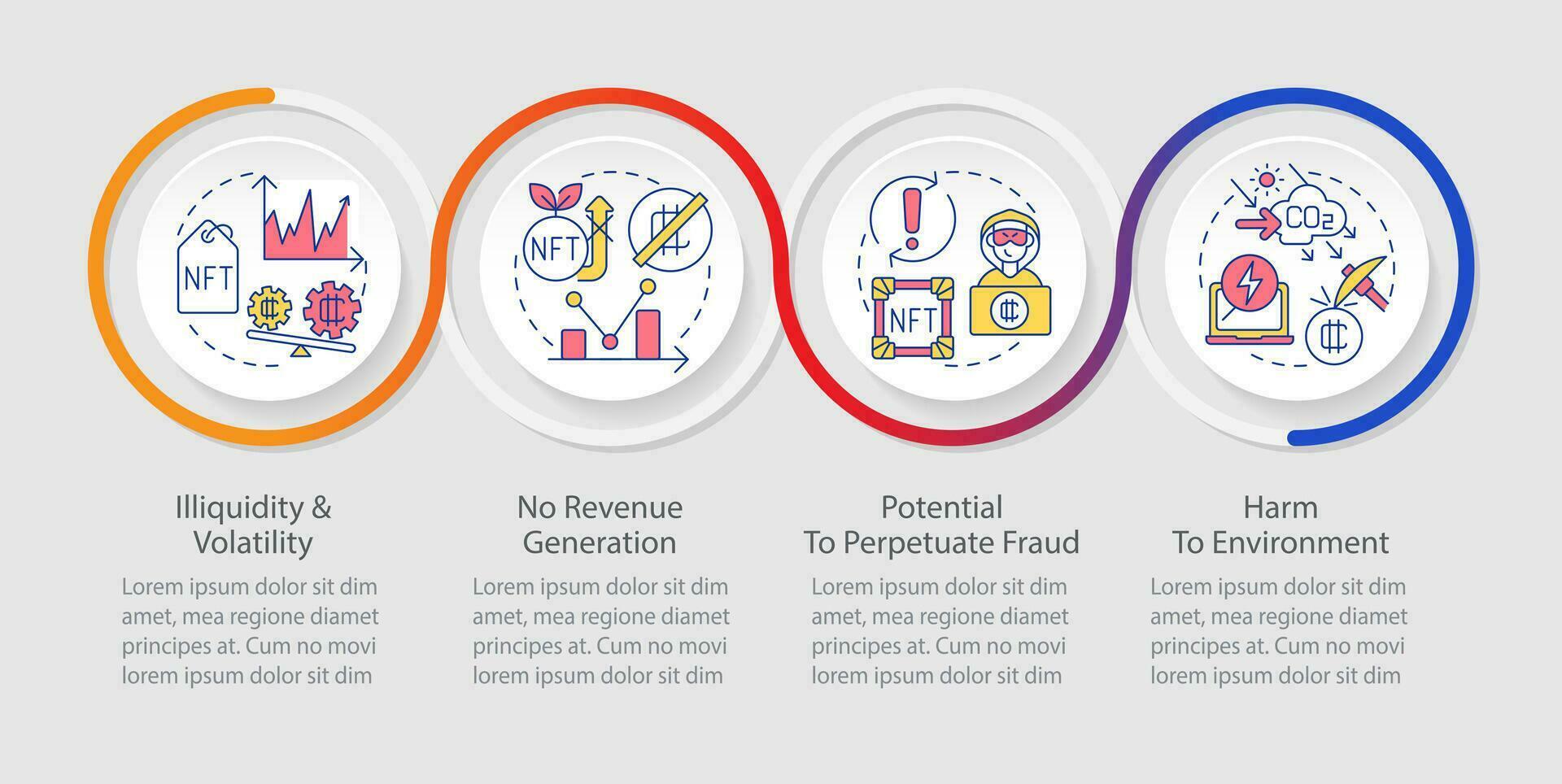 NFT

NFT

NFT

$CO_2$

Illiquidity & Volatility

Lorem ipsum dolor sit dim amet, mea regione diamet principes at. Cum no movi lorem ipsum dolor sit dim

No Revenue Generation

Lorem ipsum dolor sit dim amet, mea regione diamet principes at. Cum no movi lorem ipsum dolor sit dim

Potential To Perpetuate Fraud

Lorem ipsum dolor sit dim amet, mea regione diamet principes at. Cum no movi lorem ipsum dolor sit dim

Harm To Environment

Lorem ipsum dolor sit dim amet, mea regione diamet principes at. Cum no movi lorem ipsum dolor sit dim