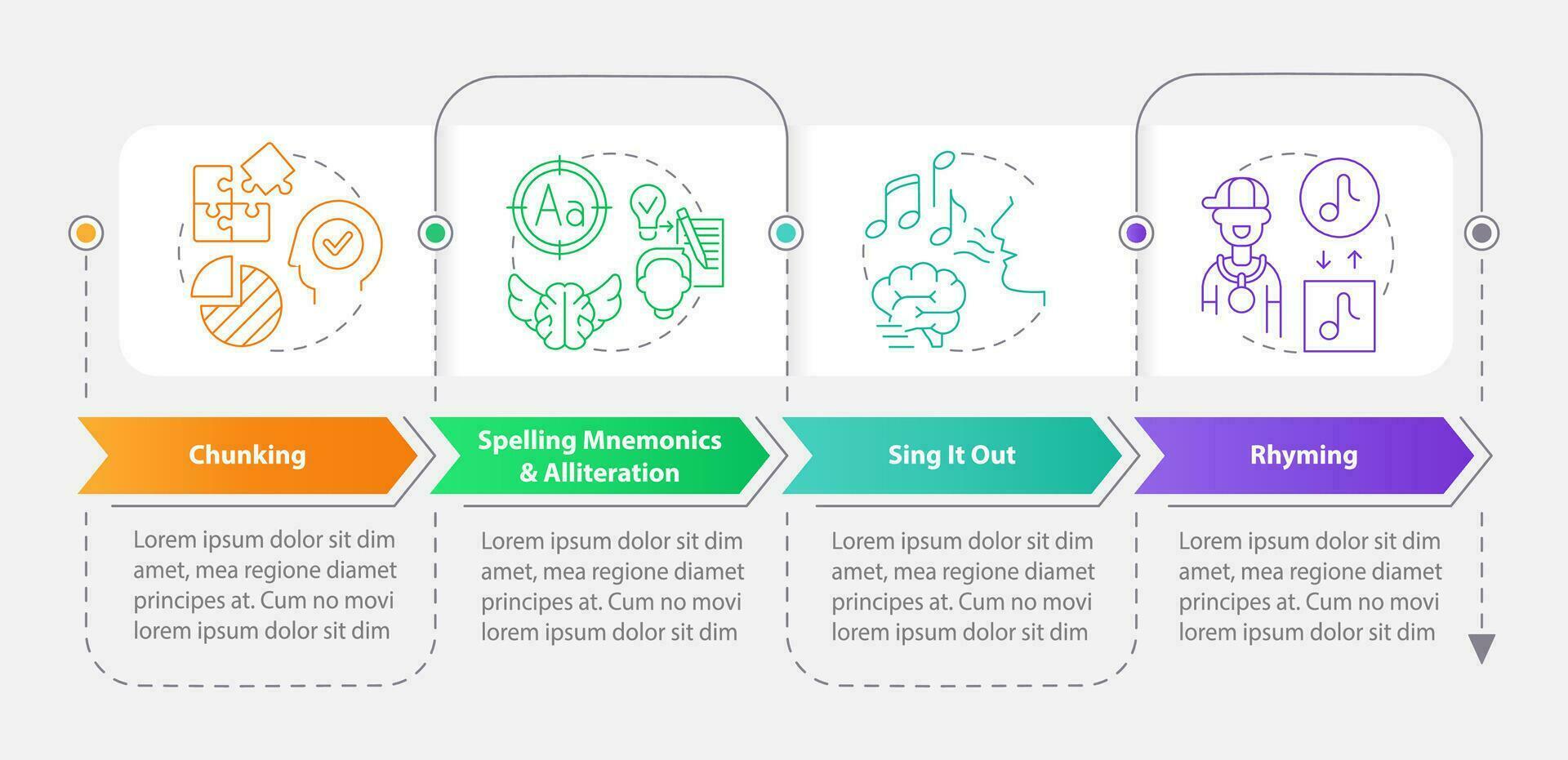 Aa

Chunking

Lorem ipsum dolor sit dim amet, mea regione diamet principes at. Cum no movi lorem ipsum dolor sit dim

Spelling Mnemonics & Alliteration

Lorem ipsum dolor sit dim amet, mea regione diamet principes at. Cum no movi lorem ipsum dolor sit dim

Sing It Out

Lorem ipsum dolor sit dim amet, mea regione diamet principes at. Cum no movi lorem ipsum dolor sit dim

Rhyming

Lorem ipsum dolor sit dim amet, mea regione diamet principes at. Cum no movi lorem ipsum dolor sit dim