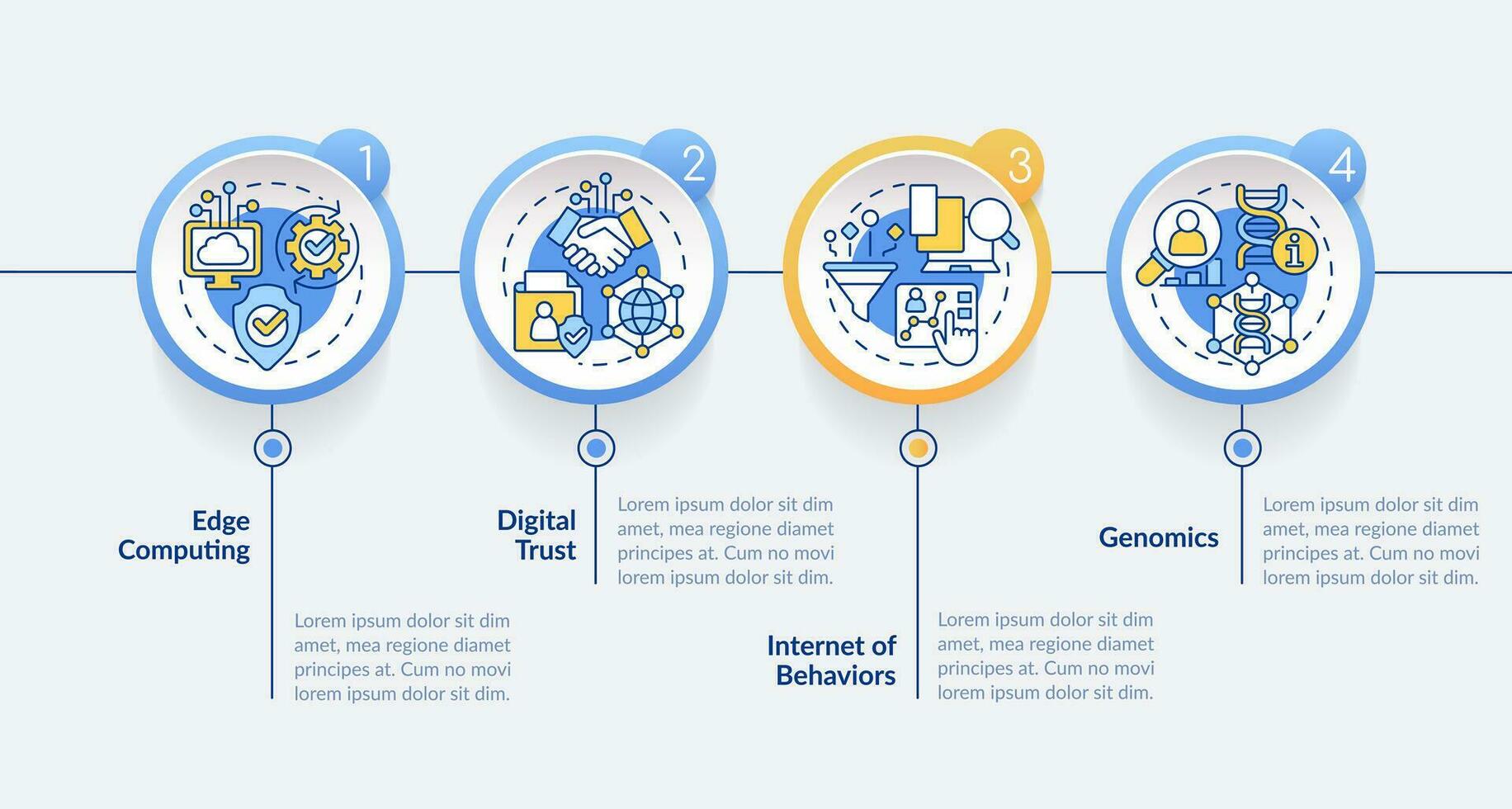 1

Edge Computing

Lorem ipsum dolor sit dim amet, mea regione diamet principes at. Cum no movi lorem ipsum dolor sit dim.

2

Digital Trust

Lorem ipsum dolor sit dim amet, mea regione diamet principes at. Cum no movi lorem ipsum dolor sit dim.

3

Internet of Behaviors

Lorem ipsum dolor sit dim amet, mea regione diamet principes at. Cum no movi lorem ipsum dolor sit dim.

4

Genomics

Lorem ipsum dolor sit dim amet, mea regione diamet principes at. Cum no movi lorem ipsum dolor sit dim.