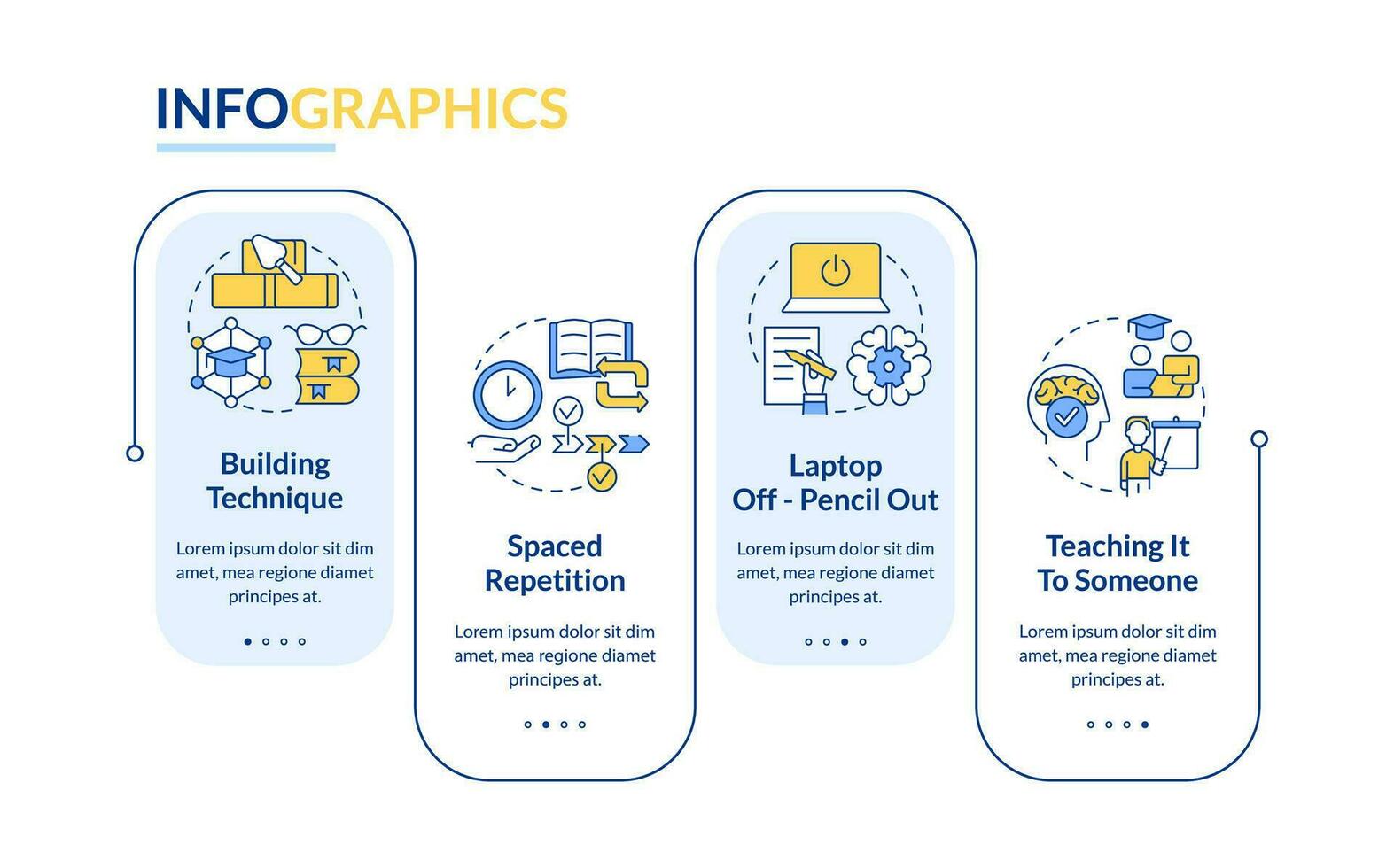 INFOGRAPHICS

Building Technique

Lorem ipsum dolor sit dim amet, mea regione diamet principes at.

Spaced Repetition

Lorem ipsum dolor sit dim amet, mea regione diamet principes at.

Laptop Off - Pencil Out

Lorem ipsum dolor sit dim amet, mea regione diamet principes at.

Teaching It To Someone

Lorem ipsum dolor sit dim amet, mea regione diamet principes at.