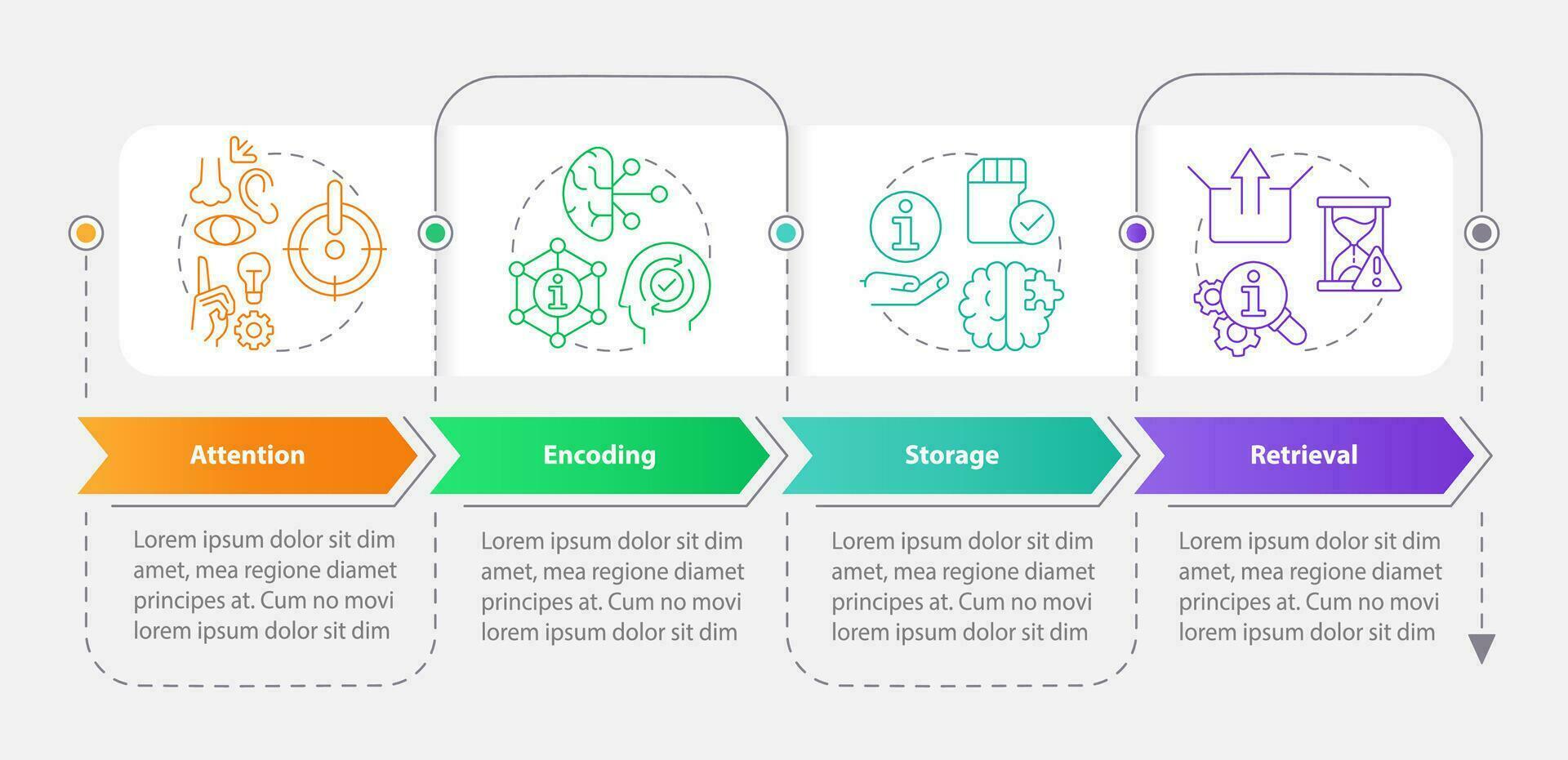 Attention

Lorem ipsum dolor sit dim amet, mea regione diamet principes at. Cum no movi lorem ipsum dolor sit dim

Encoding

Lorem ipsum dolor sit dim amet, mea regione diamet principes at. Cum no movi lorem ipsum dolor sit dim

Storage

Lorem ipsum dolor sit dim amet, mea regione diamet principes at. Cum no movi lorem ipsum dolor sit dim

Retrieval

Lorem ipsum dolor sit dim amet, mea regione diamet principes at. Cum no movi lorem ipsum dolor sit dim