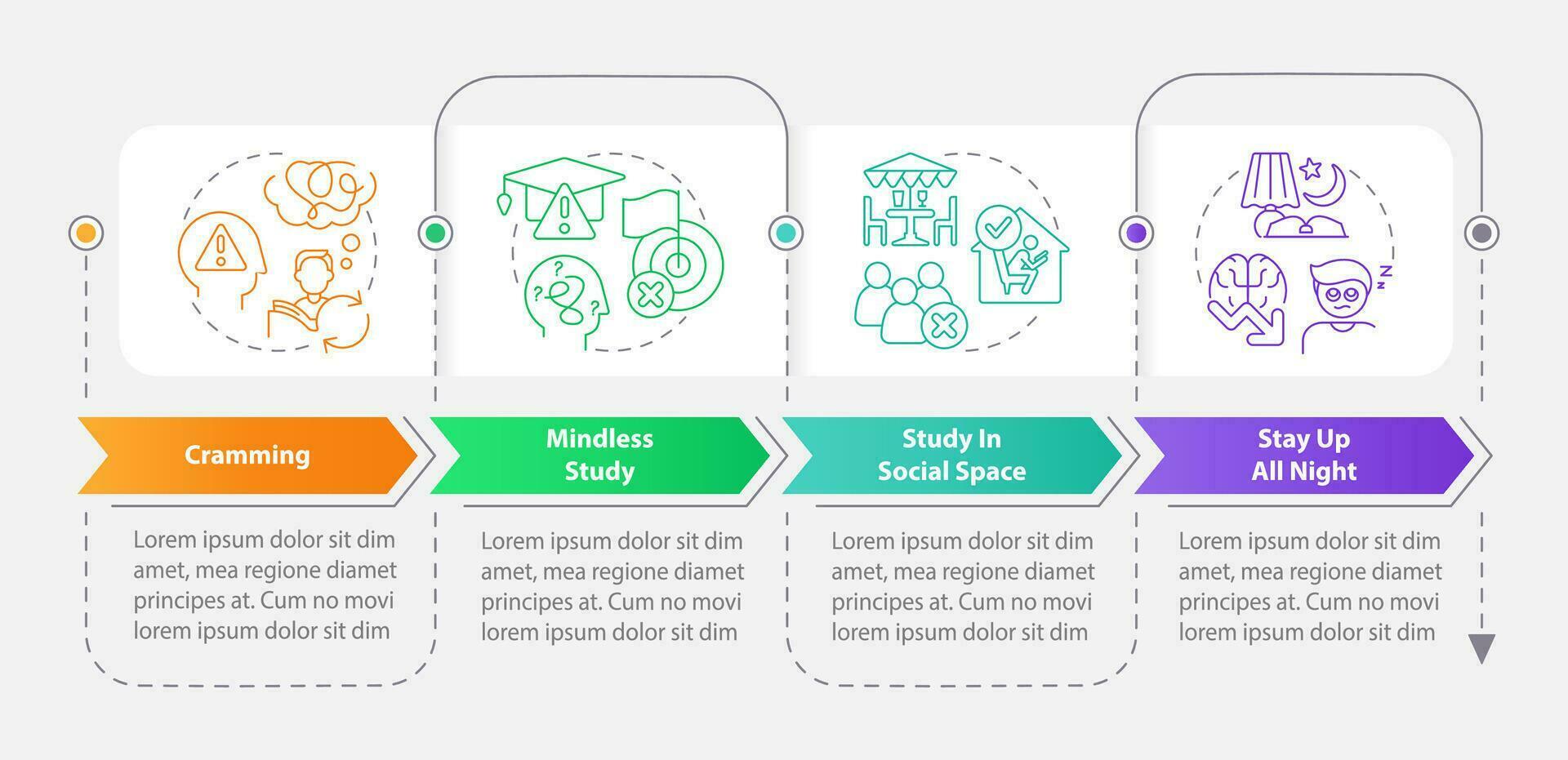 Cramming

Lorem ipsum dolor sit dim amet, mea regione diamet principes at. Cum no movi lorem ipsum dolor sit dim

Mindless Study

Lorem ipsum dolor sit dim amet, mea regione diamet principes at. Cum no movi lorem ipsum dolor sit dim

Study In Social Space

Lorem ipsum dolor sit dim amet, mea regione diamet principes at. Cum no movi lorem ipsum dolor sit dim

Stay Up All Night

Lorem ipsum dolor sit dim amet, mea regione diamet principes at. Cum no movi lorem ipsum dolor sit dim