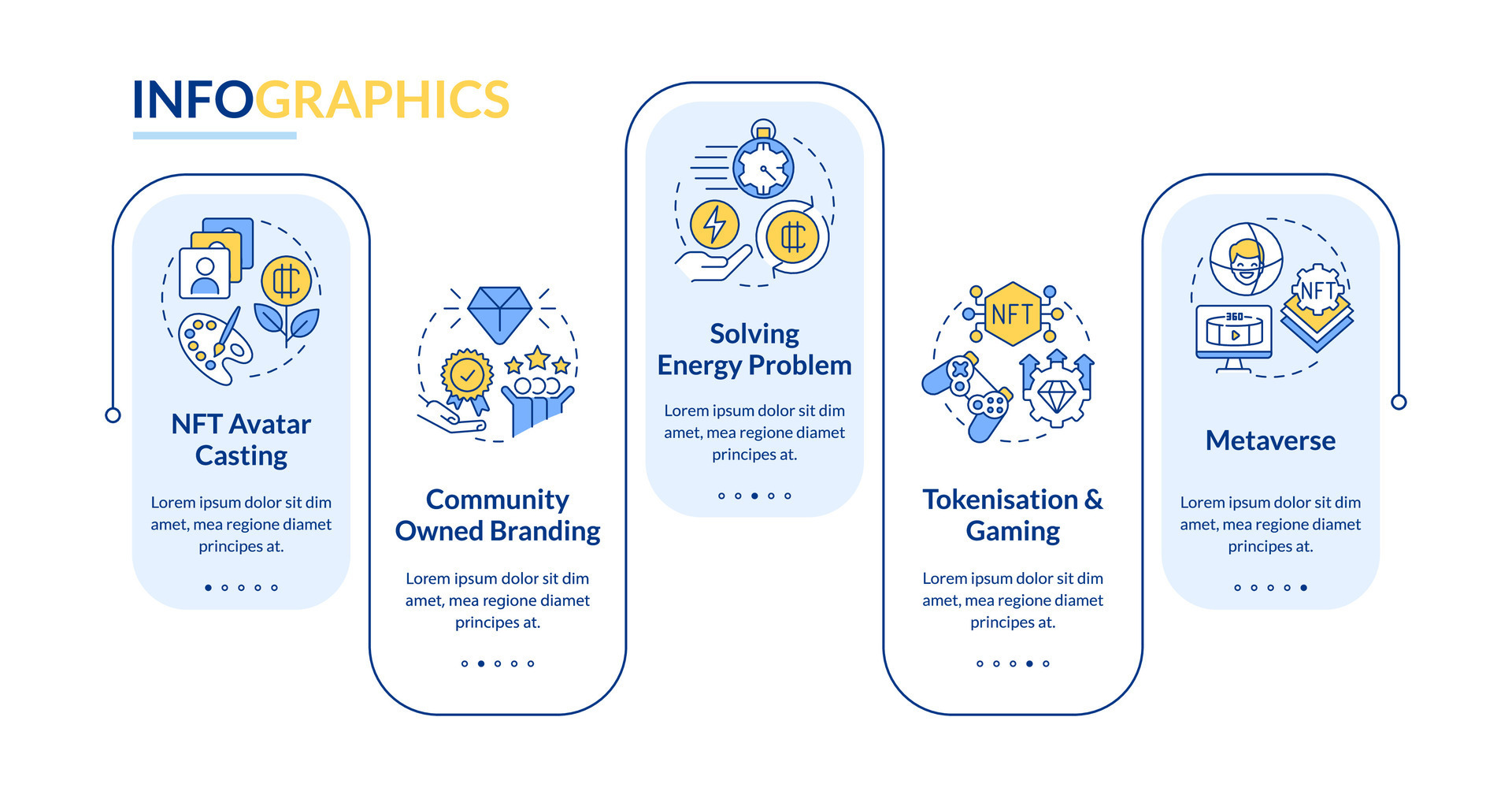 INFOGRAPHICS

NFT Avatar Casting

Lorem ipsum dolor sit dim amet, mea regione diamet principes at.

Community Owned Branding

Lorem ipsum dolor sit dim amet, mea regione diamet principes at.

Solving Energy Problem

Lorem ipsum dolor sit dim amet, mea regione diamet principes at.

NFT

Tokenisation & Gaming

Lorem ipsum dolor sit dim amet, mea regione diamet principes at.

NFT

360

Metaverse

Lorem ipsum dolor sit dim amet, mea regione diamet principes at.