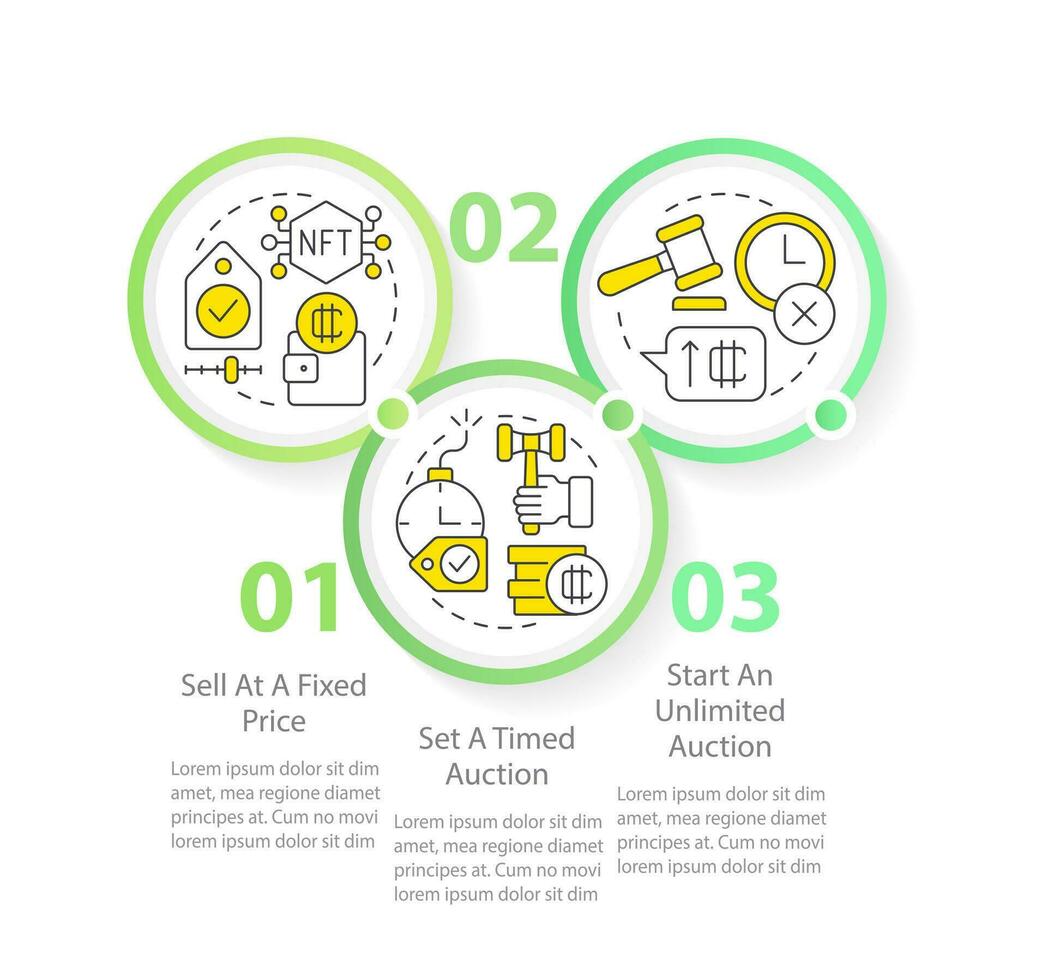 NFT

02

01

Sell At A Fixed Price

Lorem ipsum dolor sit dim amet, mea regione diamet principes at. Cum no movi lorem ipsum dolor sit dim

Set A Timed Auction

Lorem ipsum dolor sit dim amet, mea regione diamet principes at. Cum no movi lorem ipsum dolor sit dim

03

Start An Unlimited Auction

Lorem ipsum dolor sit dim amet, mea regione diamet principes at. Cum no movi lorem ipsum dolor sit dim