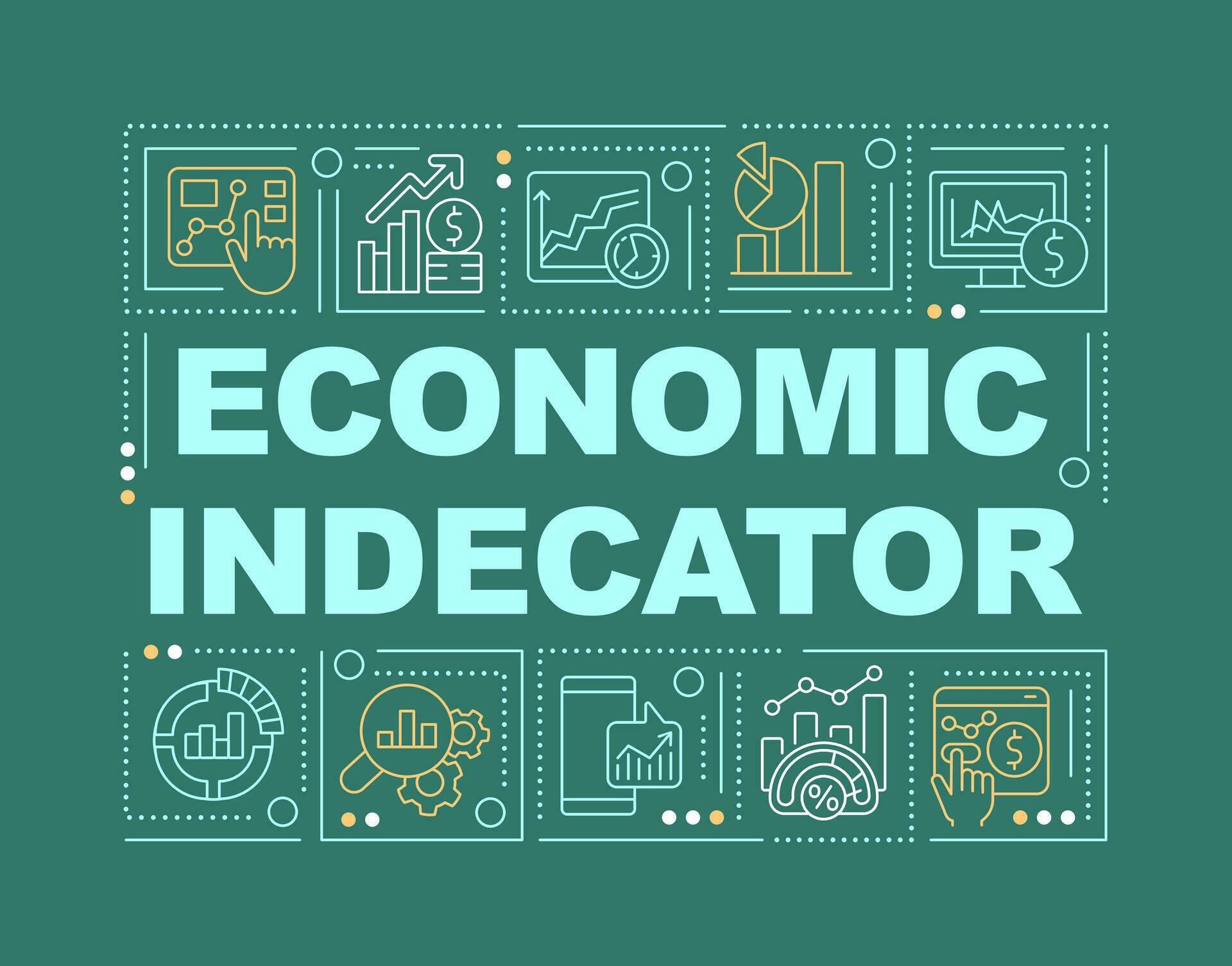 ECONOMIC
INDECATOR