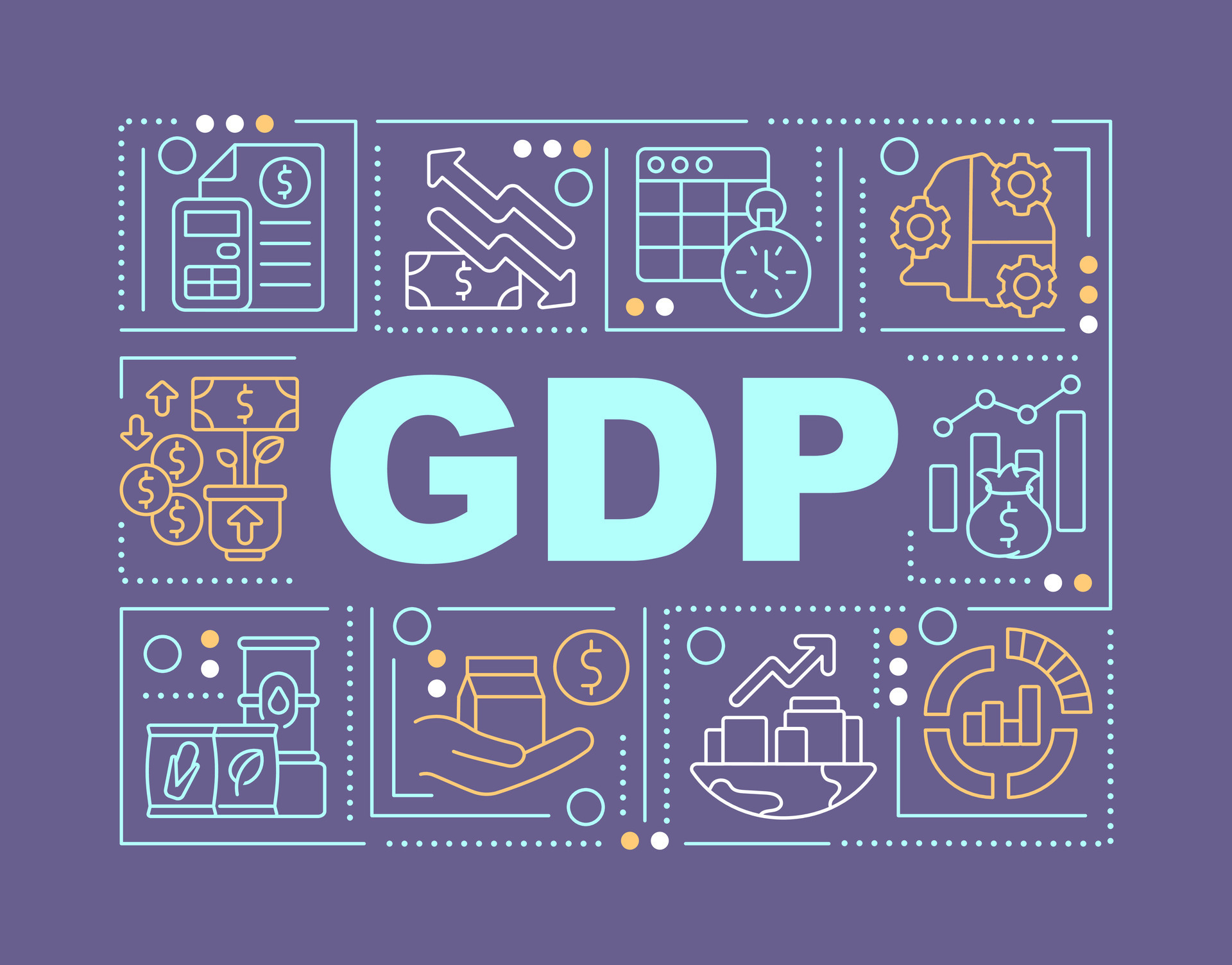 GDP