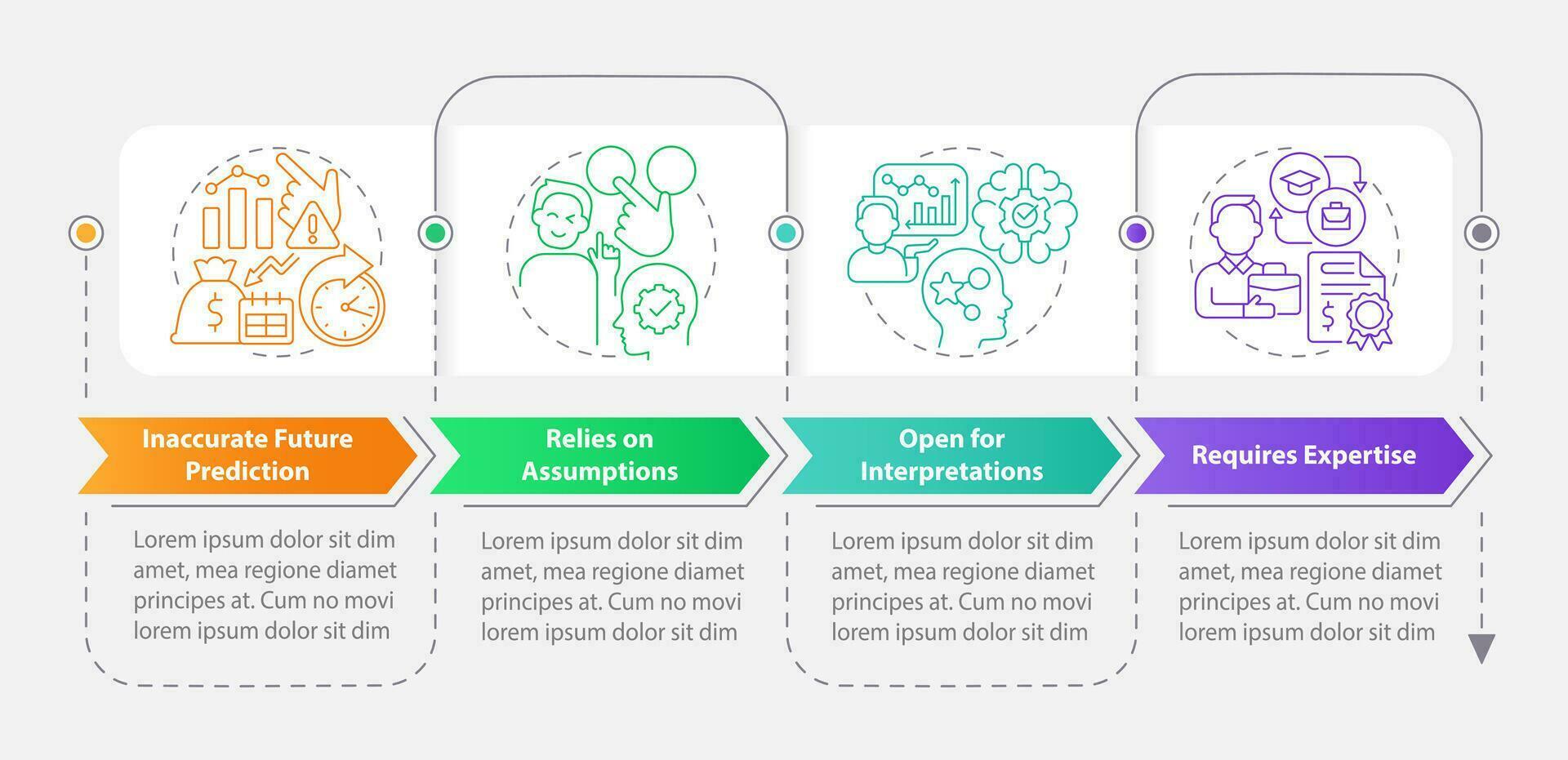 Inaccurate Future Prediction

Lorem ipsum dolor sit dim amet, mea regione diamet principes at. Cum no movi lorem ipsum dolor sit dim

Relies on Assumptions

Lorem ipsum dolor sit dim amet, mea regione diamet principes at. Cum no movi lorem ipsum dolor sit dim

Open for Interpretations

Lorem ipsum dolor sit dim amet, mea regione diamet principes at. Cum no movi lorem ipsum dolor sit dim

Requires Expertise

Lorem ipsum dolor sit dim amet, mea regione diamet principes at. Cum no movi lorem ipsum dolor sit dim