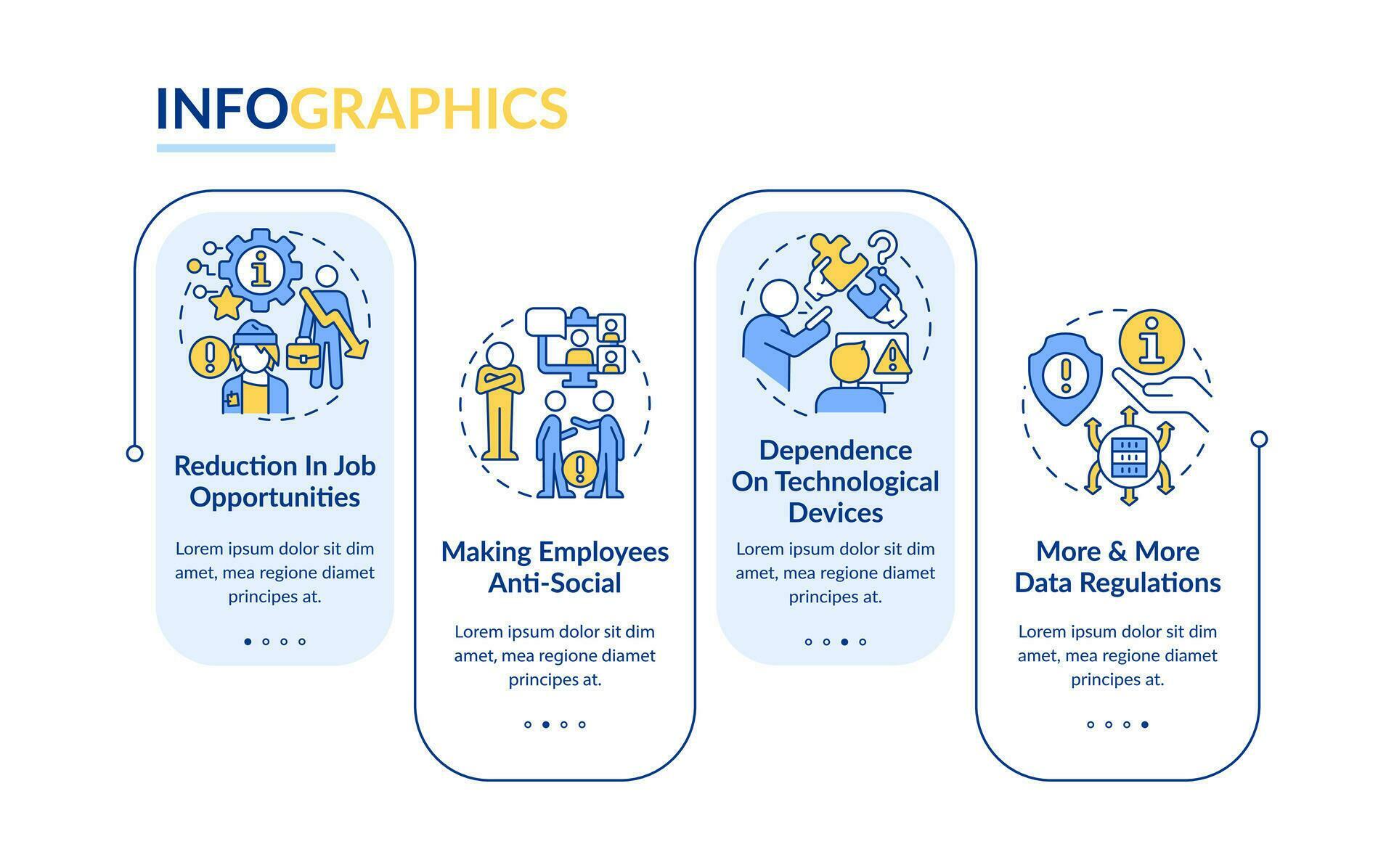 INFOGRAPHICS

Reduction In Job Opportunities

Lorem ipsum dolor sit dim amet, mea regione diamet principes at.

Making Employees Anti-Social

Lorem ipsum dolor sit dim amet, mea regione diamet principes at.

Dependence On Technological Devices

Lorem ipsum dolor sit dim amet, mea regione diamet principes at.

More & More Data Regulations

Lorem ipsum dolor sit dim amet, mea regione diamet principes at.