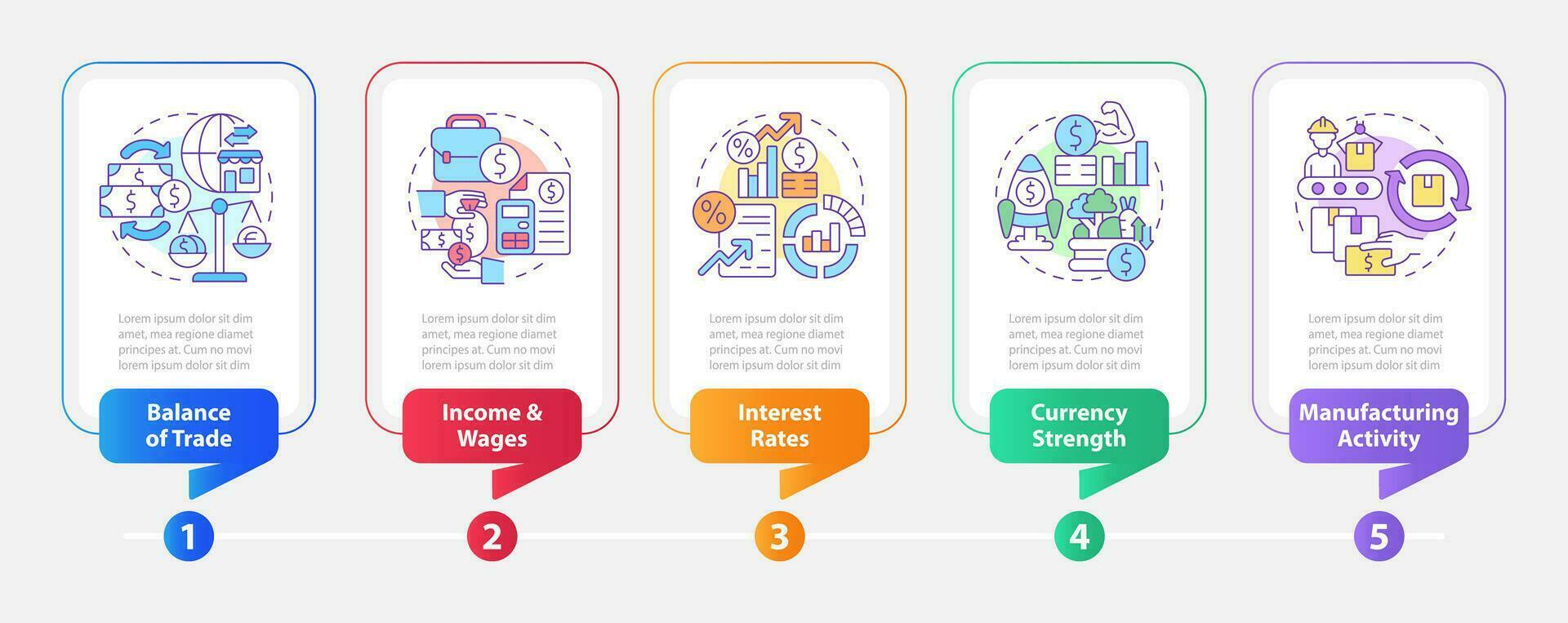 Lorem ipsum dolor sit dim amet, mea regione diamet principes at. Cum no movi lorem ipsum dolor sit dim

Balance of Trade

1

Lorem ipsum dolor sit dim amet, mea regione diamet principes at. Cum no movi lorem ipsum dolor sit dim

Income & Wages

2

Lorem ipsum dolor sit dim amet, mea regione diamet principes at. Cum no movi lorem ipsum dolor sit dim

Interest Rates

3

Lorem ipsum dolor sit dim amet, mea regione diamet principes at. Cum no movi lorem ipsum dolor sit dim

Currency Strength

4

Lorem ipsum dolor sit dim amet, mea regione diamet principes at. Cum no movi lorem ipsum dolor sit dim

Manufacturing Activity

5