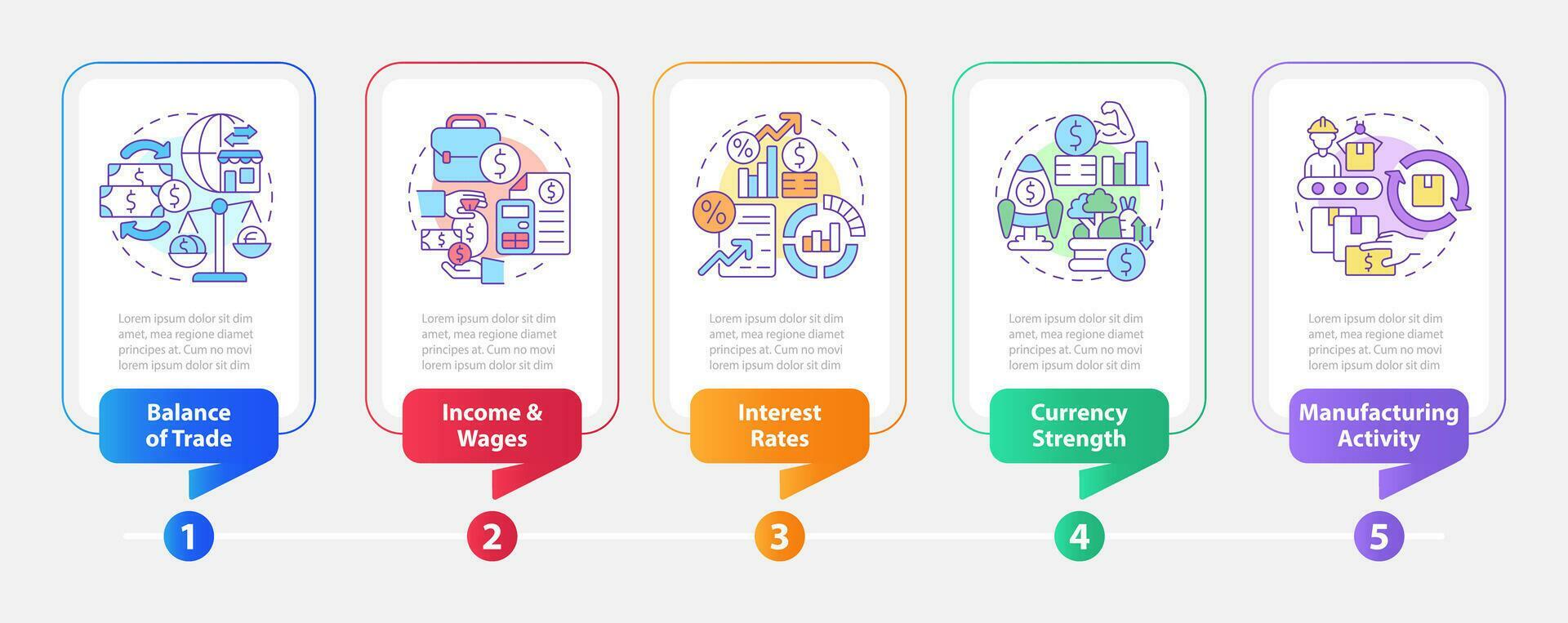 Lorem ipsum dolor sit dim amet, mea regione diamet principes at. Cum no movi lorem ipsum dolor sit dim

Balance of Trade

1

Lorem ipsum dolor sit dim amet, mea regione diamet principes at. Cum no movi lorem ipsum dolor sit dim

Income & Wages

2

Lorem ipsum dolor sit dim amet, mea regione diamet principes at. Cum no movi lorem ipsum dolor sit dim

Interest Rates

3

Lorem ipsum dolor sit dim amet, mea regione diamet principes at. Cum no movi lorem ipsum dolor sit dim

Currency Strength

4

Lorem ipsum dolor sit dim amet, mea regione diamet principes at. Cum no movi lorem ipsum dolor sit dim

Manufacturing Activity

5