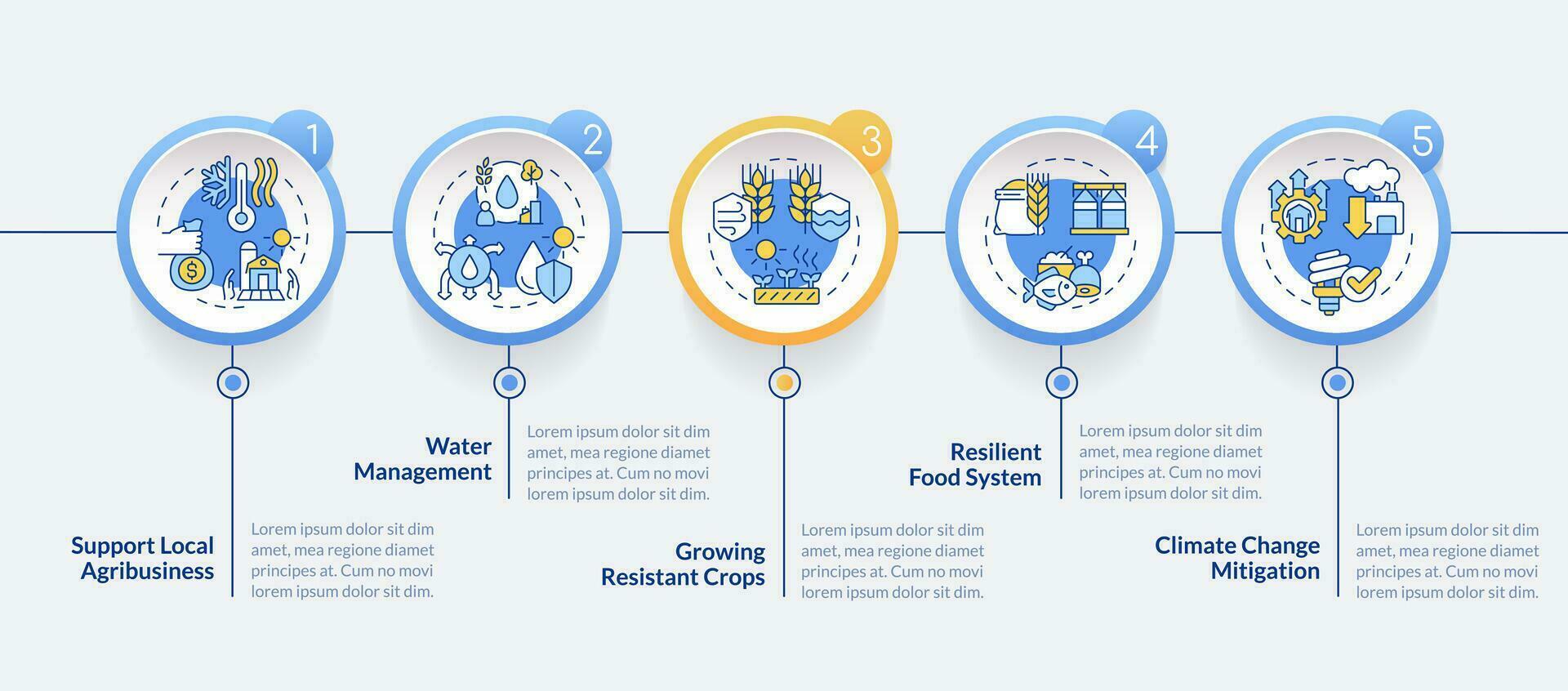 1

Support Local Agribusiness

Lorem ipsum dolor sit dim amet, mea regione diamet principes at. Cum no movi lorem ipsum dolor sit dim.

2

Water Management

Lorem ipsum dolor sit dim amet, mea regione diamet principes at. Cum no movi lorem ipsum dolor sit dim.

3

Growing Resistant Crops

Lorem ipsum dolor sit dim amet, mea regione diamet principes at. Cum no movi lorem ipsum dolor sit dim.

4

Resilient Food System

Lorem ipsum dolor sit dim amet, mea regione diamet principes at. Cum no movi lorem ipsum dolor sit dim.

5

Climate Change Mitigation

Lorem ipsum dolor sit dim amet, mea regione diamet principes at. Cum no movi lorem ipsum dolor sit dim.