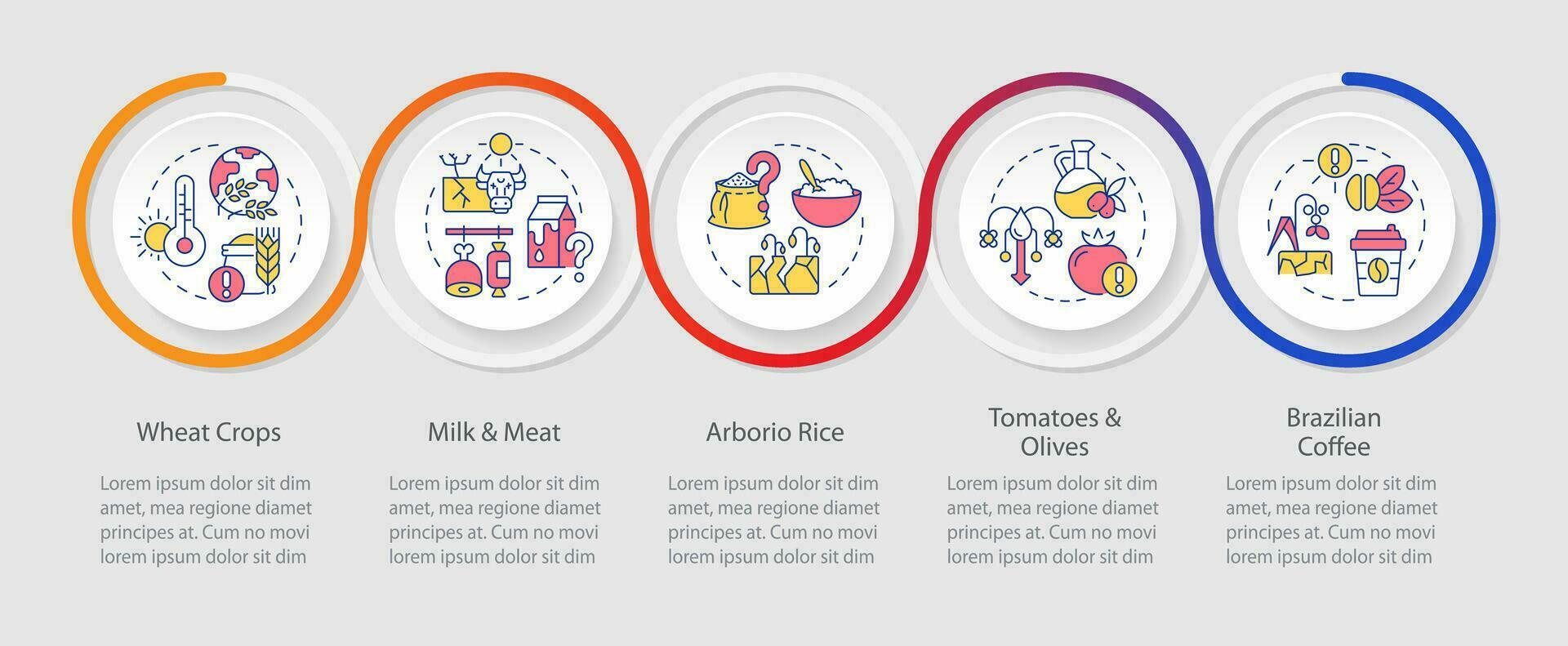 Wheat Crops

Lorem ipsum dolor sit dim amet, mea regione diamet principes at. Cum no movi lorem ipsum dolor sit dim

Milk & Meat

Lorem ipsum dolor sit dim amet, mea regione diamet principes at. Cum no movi lorem ipsum dolor sit dim

Arborio Rice

Lorem ipsum dolor sit dim amet, mea regione diamet principes at. Cum no movi lorem ipsum dolor sit dim

Tomatoes & Olives

Lorem ipsum dolor sit dim amet, mea regione diamet principes at. Cum no movi lorem ipsum dolor sit dim

Brazilian Coffee

Lorem ipsum dolor sit dim amet, mea regione diamet principes at. Cum no movi lorem ipsum dolor sit dim