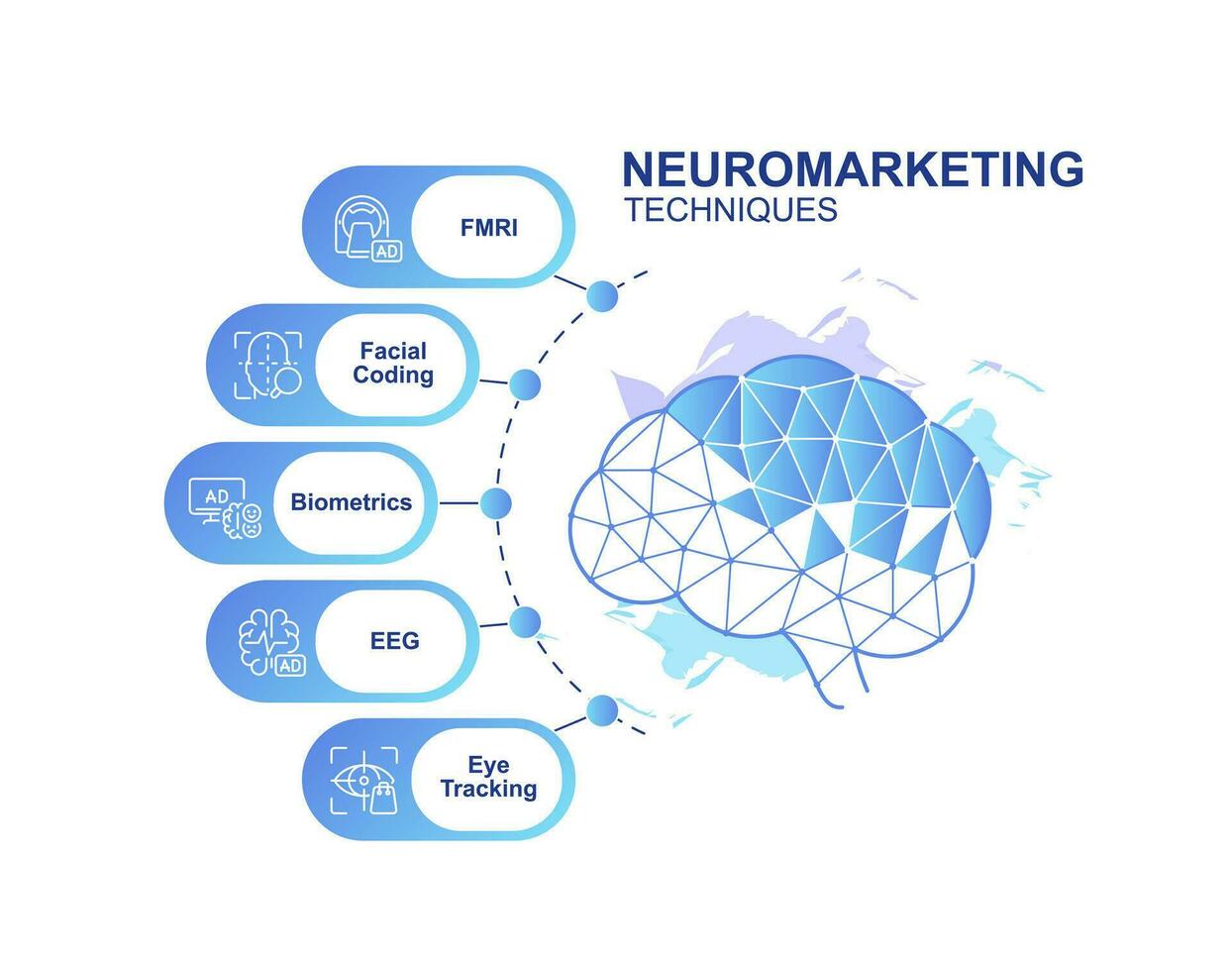 NEUROMARKETING
TECHNIQUES

AD
FMRI

Facial Coding

AD
Biometrics

AD
EEG

Eye Tracking