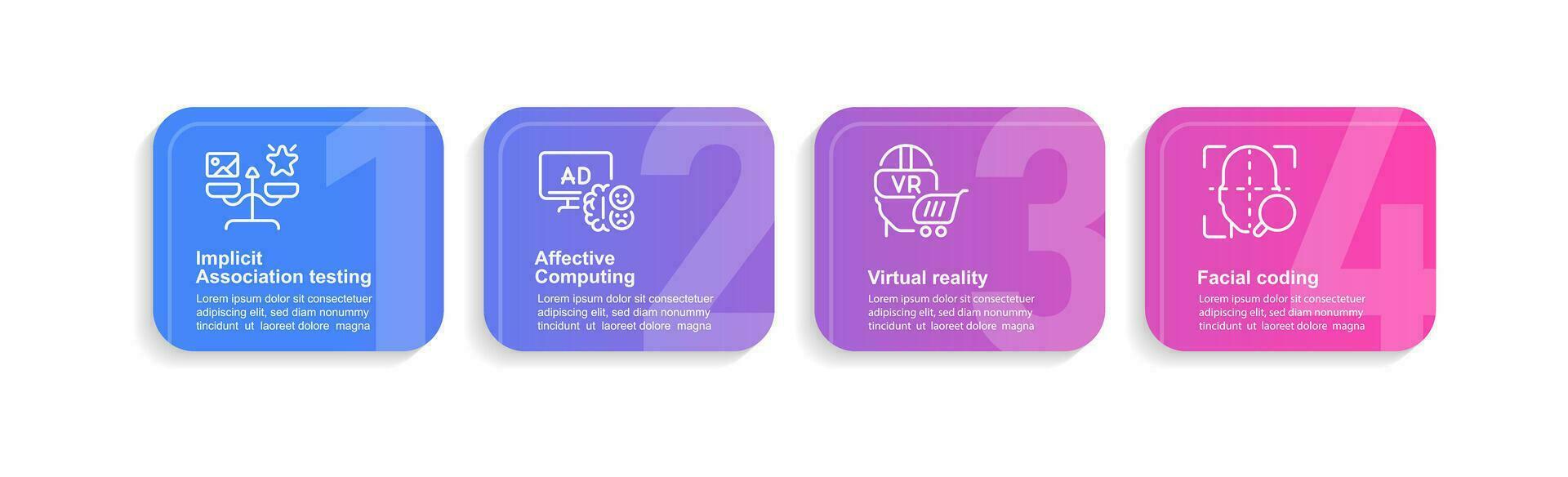 1

Implicit Association testing

Lorem ipsum dolor sit consectetuer adipiscing elit, sed diam nonummy tincidunt ut laoreet dolore magna

2

AD

Affective Computing

Lorem ipsum dolor sit consectetuer adipiscing elit, sed diam nonummy tincidunt ut laoreet dolore magna

3

VR

Virtual reality

Lorem ipsum dolor sit consectetuer adipiscing elit, sed diam nonummy tincidunt ut laoreet dolore magna

4

Facial coding

Lorem ipsum dolor sit consectetuer adipiscing elit, sed diam nonummy tincidunt ut laoreet dolore magna