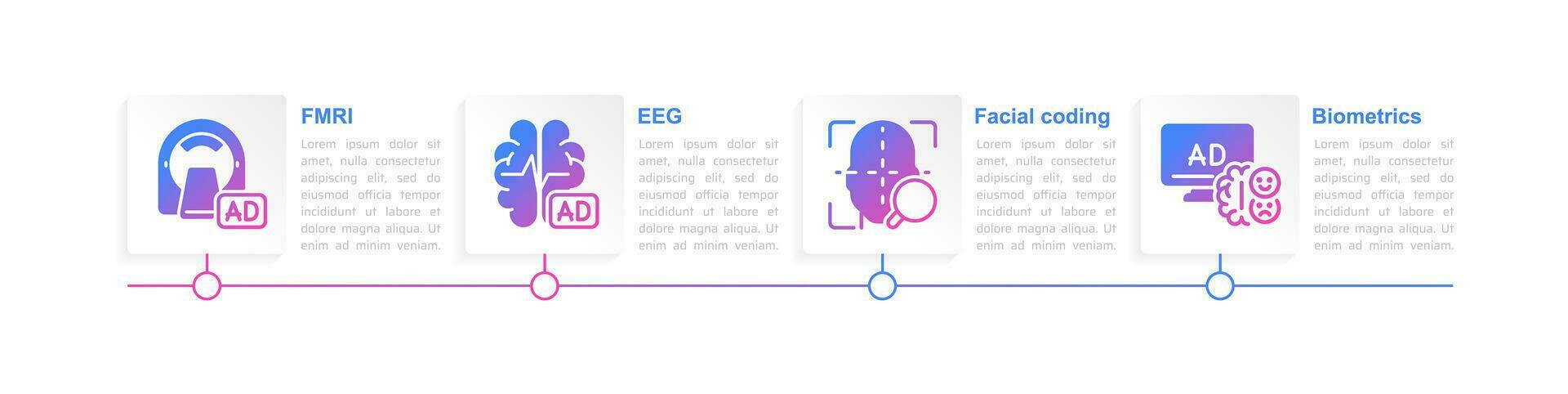 AD

FMRI

Lorem ipsum dolor sit amet, nulla consectetur adipiscing elit, sed do eiusmod officia tempor incididunt ut labore et dolore magna aliqua. Ut enim ad minim veniam.

AD

EEG

Lorem ipsum dolor sit amet, nulla consectetur adipiscing elit, sed do eiusmod officia tempor incididunt ut labore et dolore magna aliqua. Ut enim ad minim veniam.

Facial coding

Lorem ipsum dolor sit amet, nulla consectetur adipiscing elit, sed do eiusmod officia tempor incididunt ut labore et dolore magna aliqua. Ut enim ad minim veniam.

AD

Biometrics

Lorem ipsum dolor sit amet, nulla consectetur adipiscing elit, sed do eiusmod officia tempor incididunt ut labore et dolore magna aliqua. Ut enim ad minim veniam.