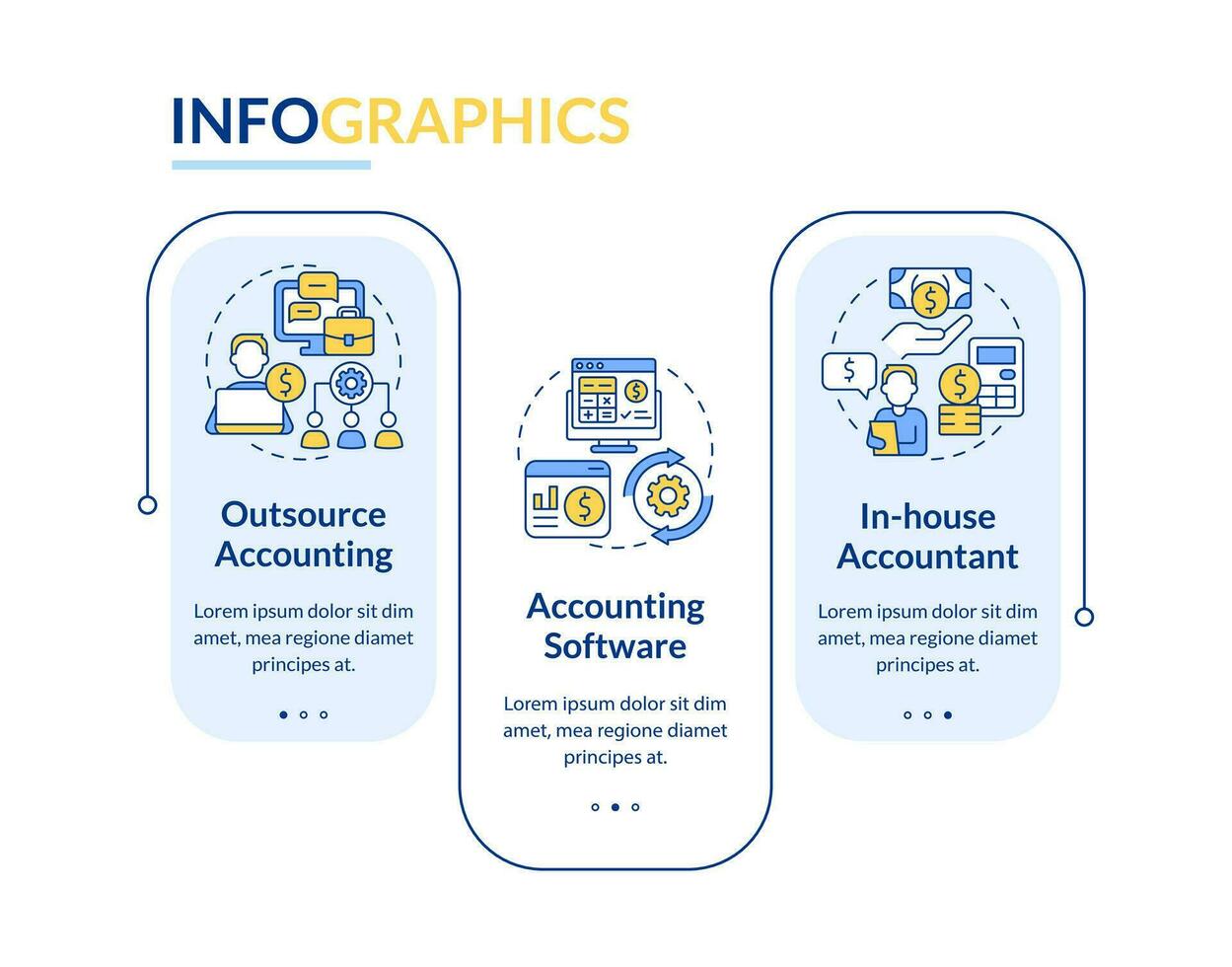 INFOGRAPHICS

Outsource Accounting

Lorem ipsum dolor sit dim amet, mea regione diamet principes at.

Accounting Software

Lorem ipsum dolor sit dim amet, mea regione diamet principes at.

In-house Accountant

Lorem ipsum dolor sit dim amet, mea regione diamet principes at.