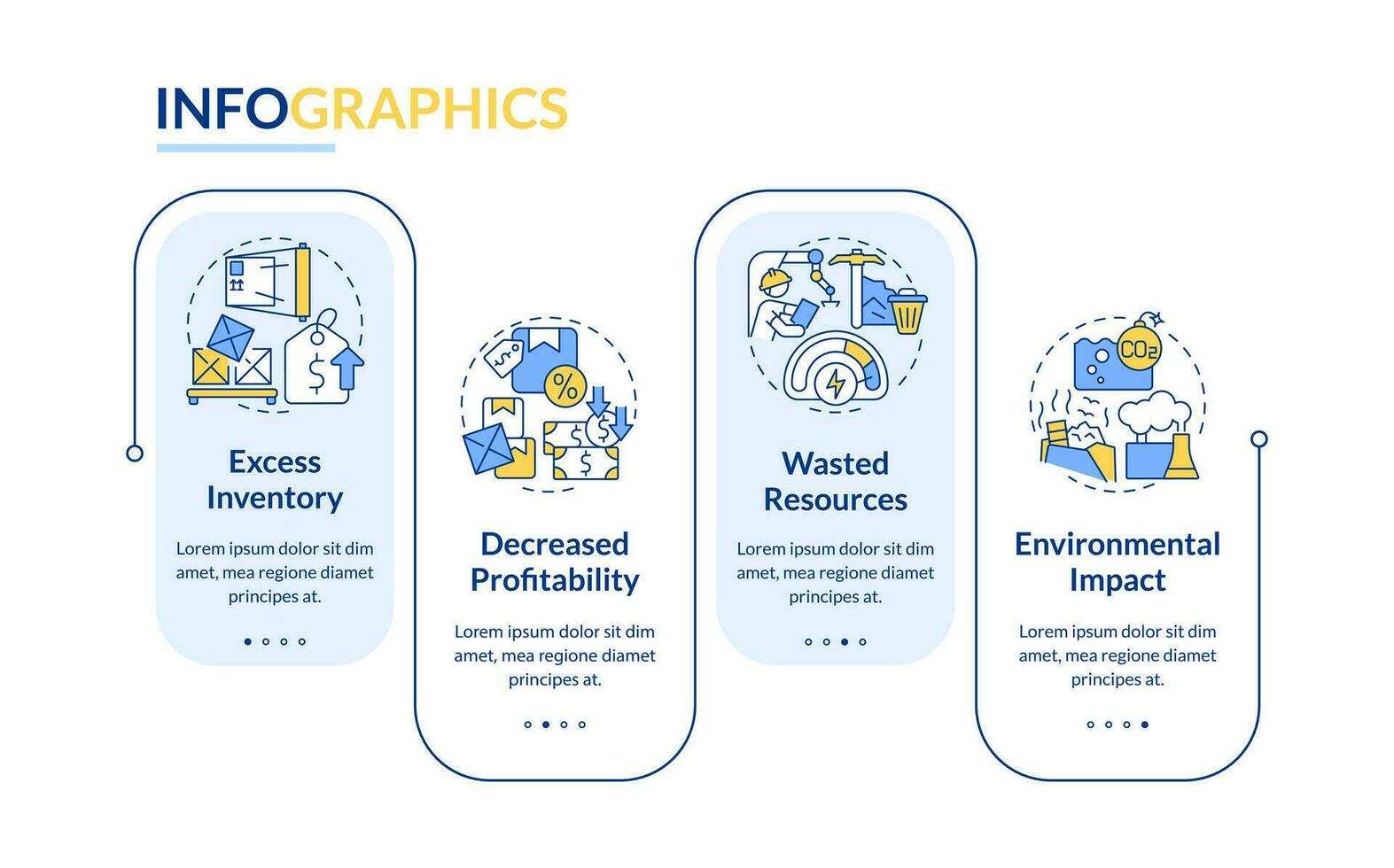 INFOGRAPHICS

Excess Inventory

Lorem ipsum dolor sit dim amet, mea regione diamet principes at.

Decreased Profitability

Lorem ipsum dolor sit dim amet, mea regione diamet principes at.

Wasted Resources

Lorem ipsum dolor sit dim amet, mea regione diamet principes at.

$CO_2$

Environmental Impact

Lorem ipsum dolor sit dim amet, mea regione diamet principes at.