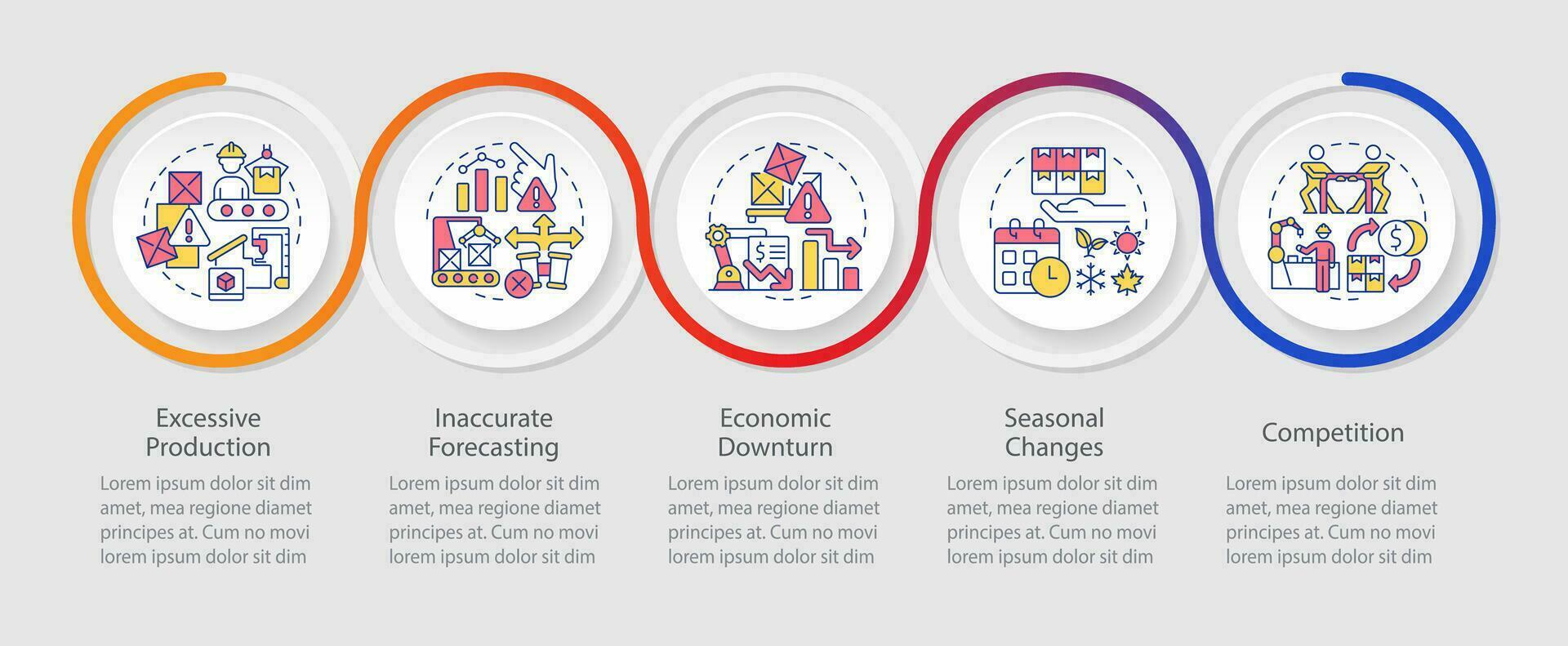 Excessive Production

Lorem ipsum dolor sit dim amet, mea regione diamet principes at. Cum no movi lorem ipsum dolor sit dim

Inaccurate Forecasting

Lorem ipsum dolor sit dim amet, mea regione diamet principes at. Cum no movi lorem ipsum dolor sit dim

Economic Downturn

Lorem ipsum dolor sit dim amet, mea regione diamet principes at. Cum no movi lorem ipsum dolor sit dim

Seasonal Changes

Lorem ipsum dolor sit dim amet, mea regione diamet principes at. Cum no movi lorem ipsum dolor sit dim

Competition

Lorem ipsum dolor sit dim amet, mea regione diamet principes at. Cum no movi lorem ipsum dolor sit dim