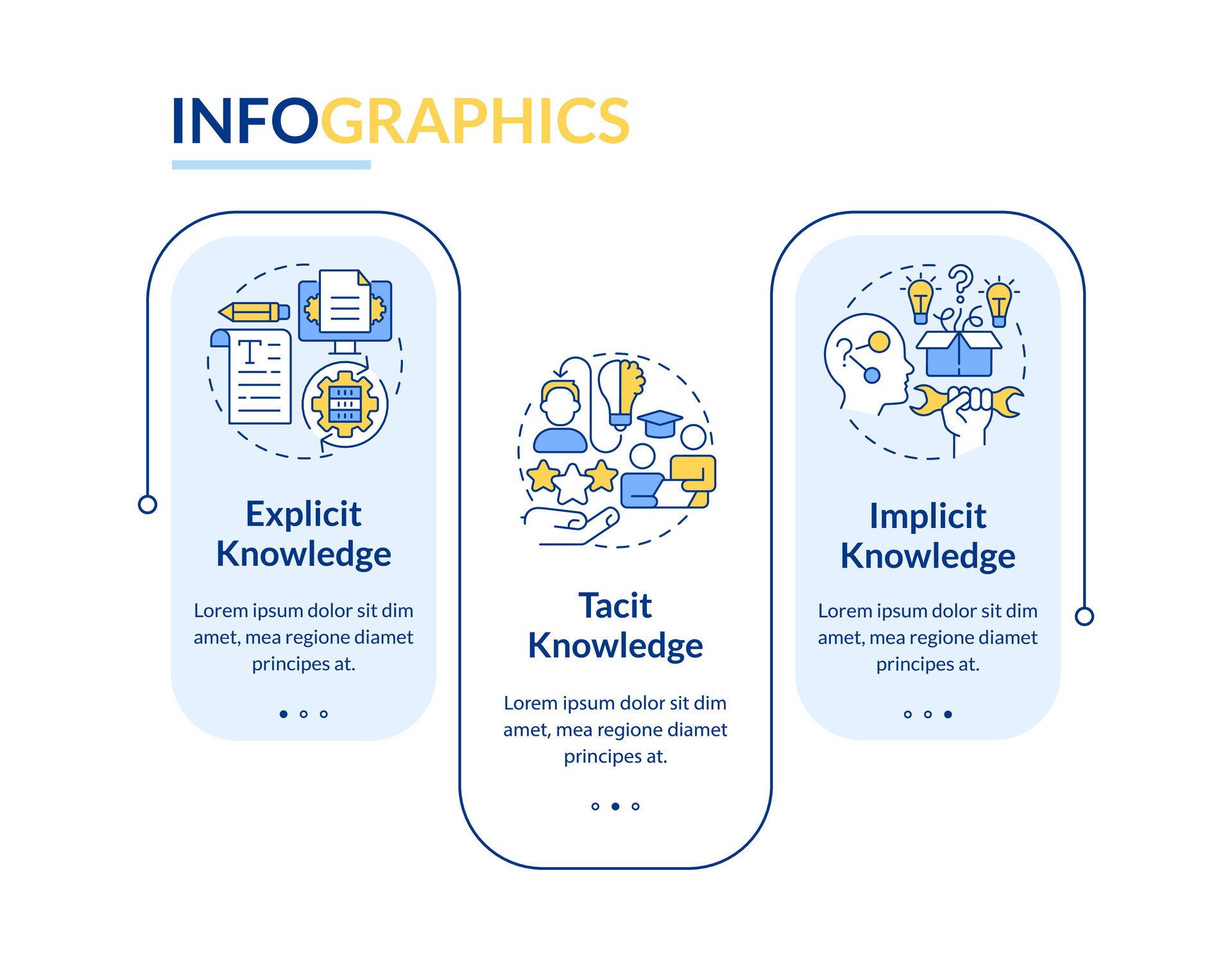 INFOGRAPHICS

Explicit Knowledge

Lorem ipsum dolor sit dim amet, mea regione diamet principes at.

Tacit Knowledge

Lorem ipsum dolor sit dim amet, mea regione diamet principes at.

Implicit Knowledge

Lorem ipsum dolor sit dim amet, mea regione diamet principes at.