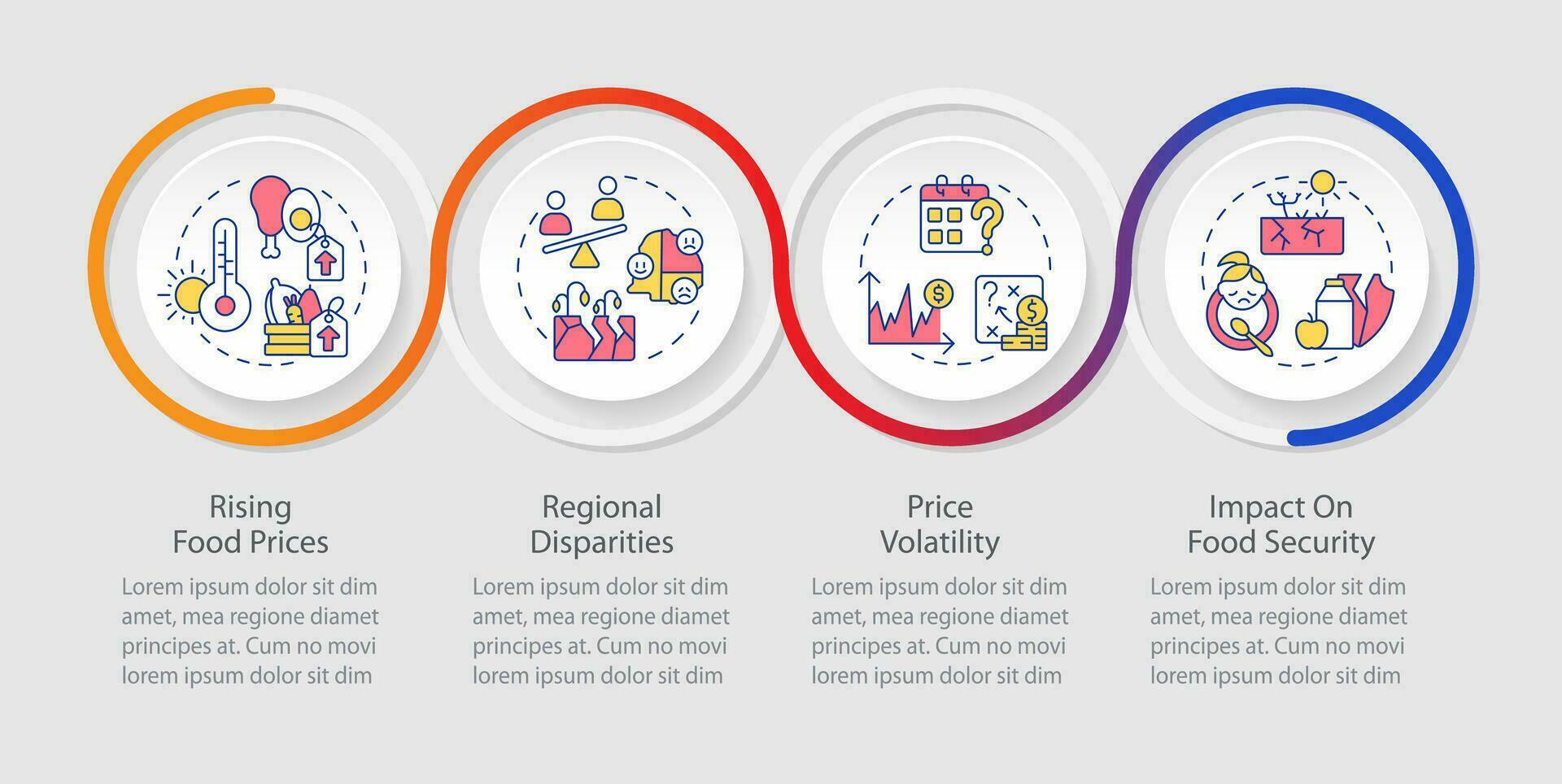 Rising
Food Prices

Lorem ipsum dolor sit dim amet, mea regione diamet principes at. Cum no movi lorem ipsum dolor sit dim

Regional
Disparities

Lorem ipsum dolor sit dim amet, mea regione diamet principes at. Cum no movi lorem ipsum dolor sit dim

Price
Volatility

Lorem ipsum dolor sit dim amet, mea regione diamet principes at. Cum no movi lorem ipsum dolor sit dim

Impact On
Food Security

Lorem ipsum dolor sit dim amet, mea regione diamet principes at. Cum no movi lorem ipsum dolor sit dim