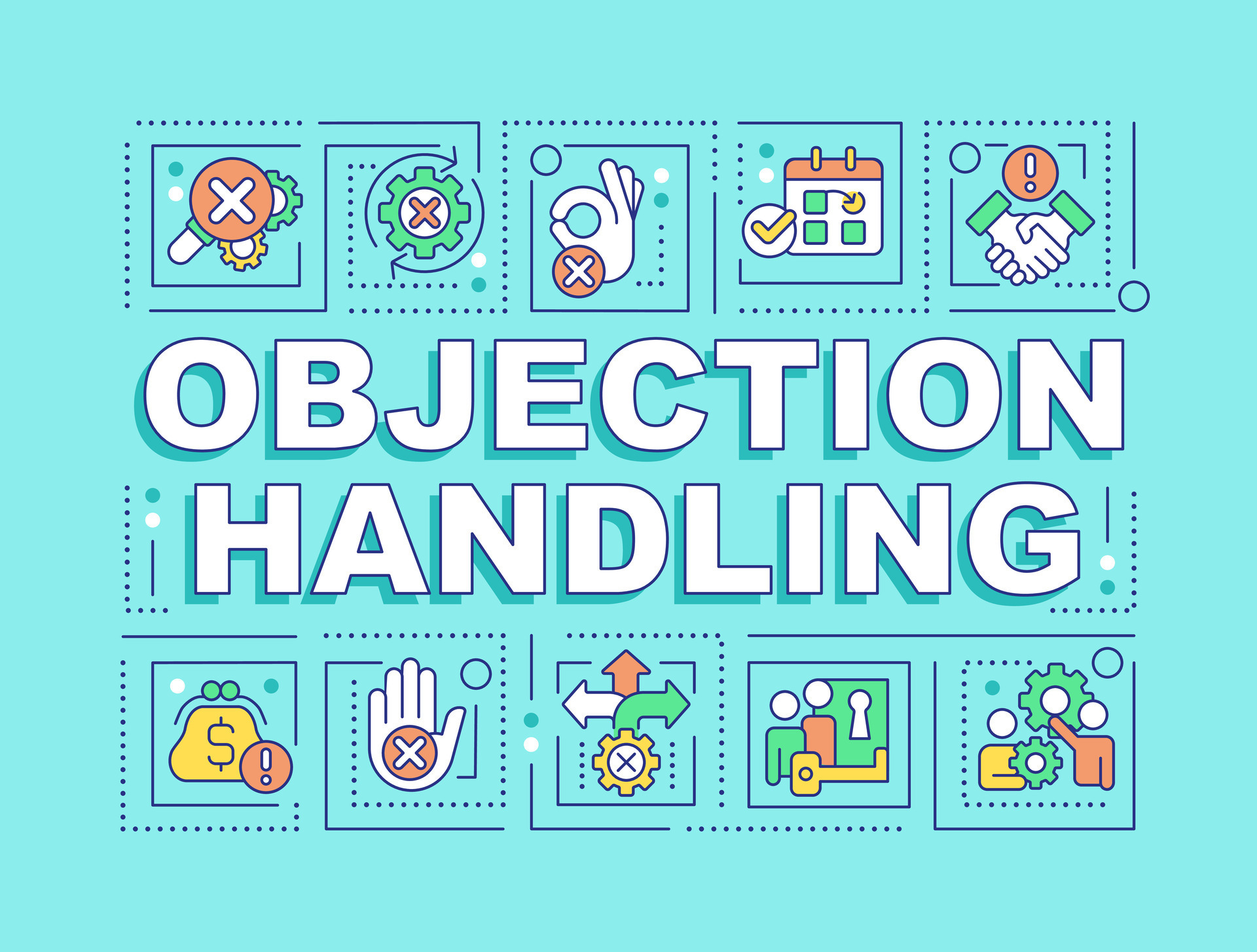 OBJECTION HANDLING