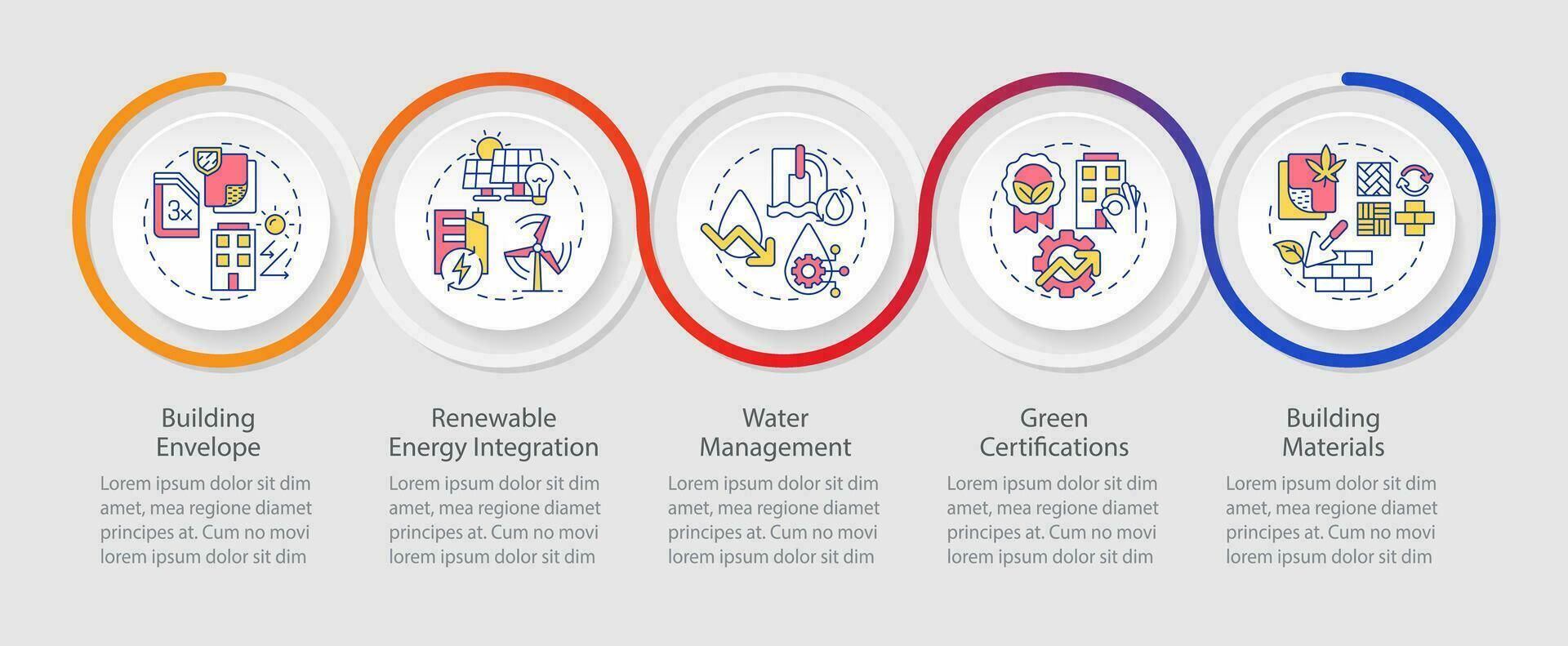 3x

Building Envelope

Lorem ipsum dolor sit dim amet, mea regione diamet principes at. Cum no movi lorem ipsum dolor sit dim

Renewable Energy Integration

Lorem ipsum dolor sit dim amet, mea regione diamet principes at. Cum no movi lorem ipsum dolor sit dim

Water Management

Lorem ipsum dolor sit dim amet, mea regione diamet principes at. Cum no movi lorem ipsum dolor sit dim

Green Certifications

Lorem ipsum dolor sit dim amet, mea regione diamet principes at. Cum no movi lorem ipsum dolor sit dim

Building Materials

Lorem ipsum dolor sit dim amet, mea regione diamet principes at. Cum no movi lorem ipsum dolor sit dim