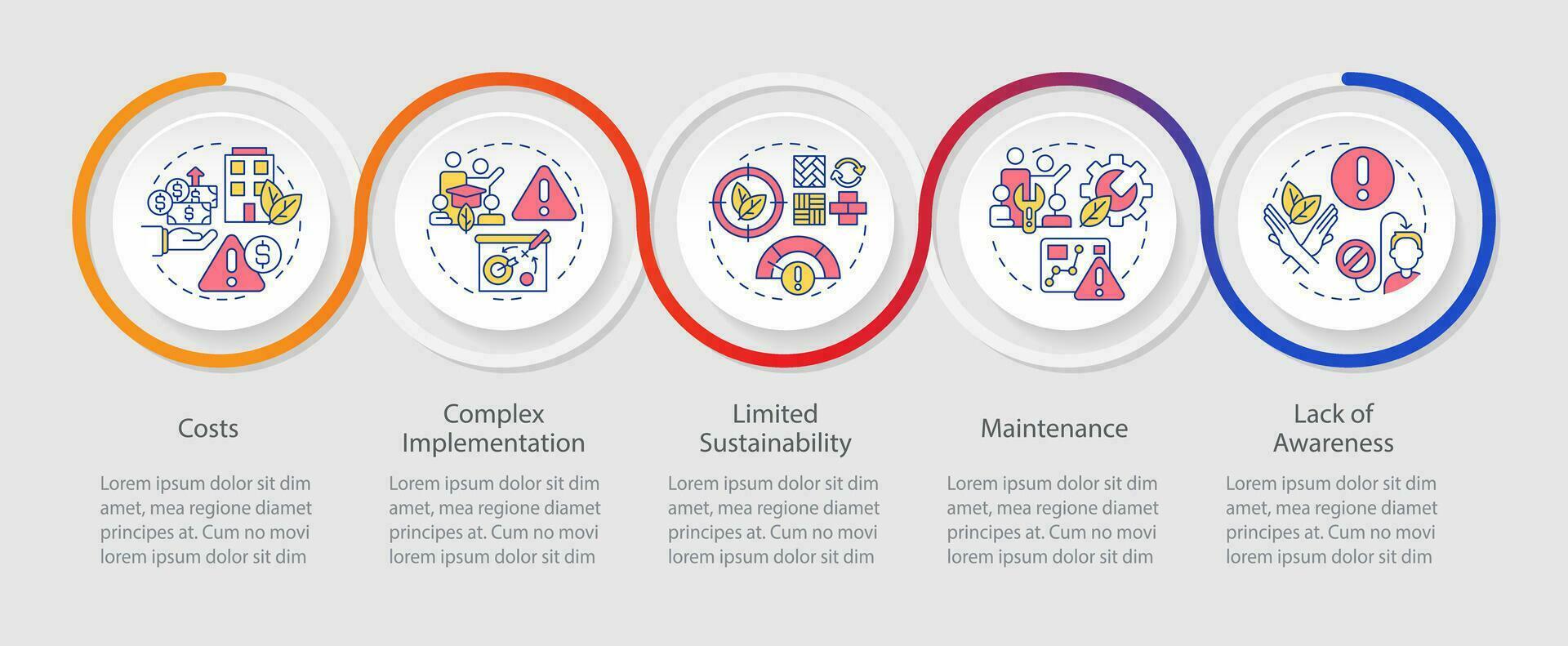 Costs

Lorem ipsum dolor sit dim amet, mea regione diamet principes at. Cum no movi lorem ipsum dolor sit dim

Complex Implementation

Lorem ipsum dolor sit dim amet, mea regione diamet principes at. Cum no movi lorem ipsum dolor sit dim

Limited Sustainability

Lorem ipsum dolor sit dim amet, mea regione diamet principes at. Cum no movi lorem ipsum dolor sit dim

Maintenance

Lorem ipsum dolor sit dim amet, mea regione diamet principes at. Cum no movi lorem ipsum dolor sit dim

Lack of Awareness

Lorem ipsum dolor sit dim amet, mea regione diamet principes at. Cum no movi lorem ipsum dolor sit dim