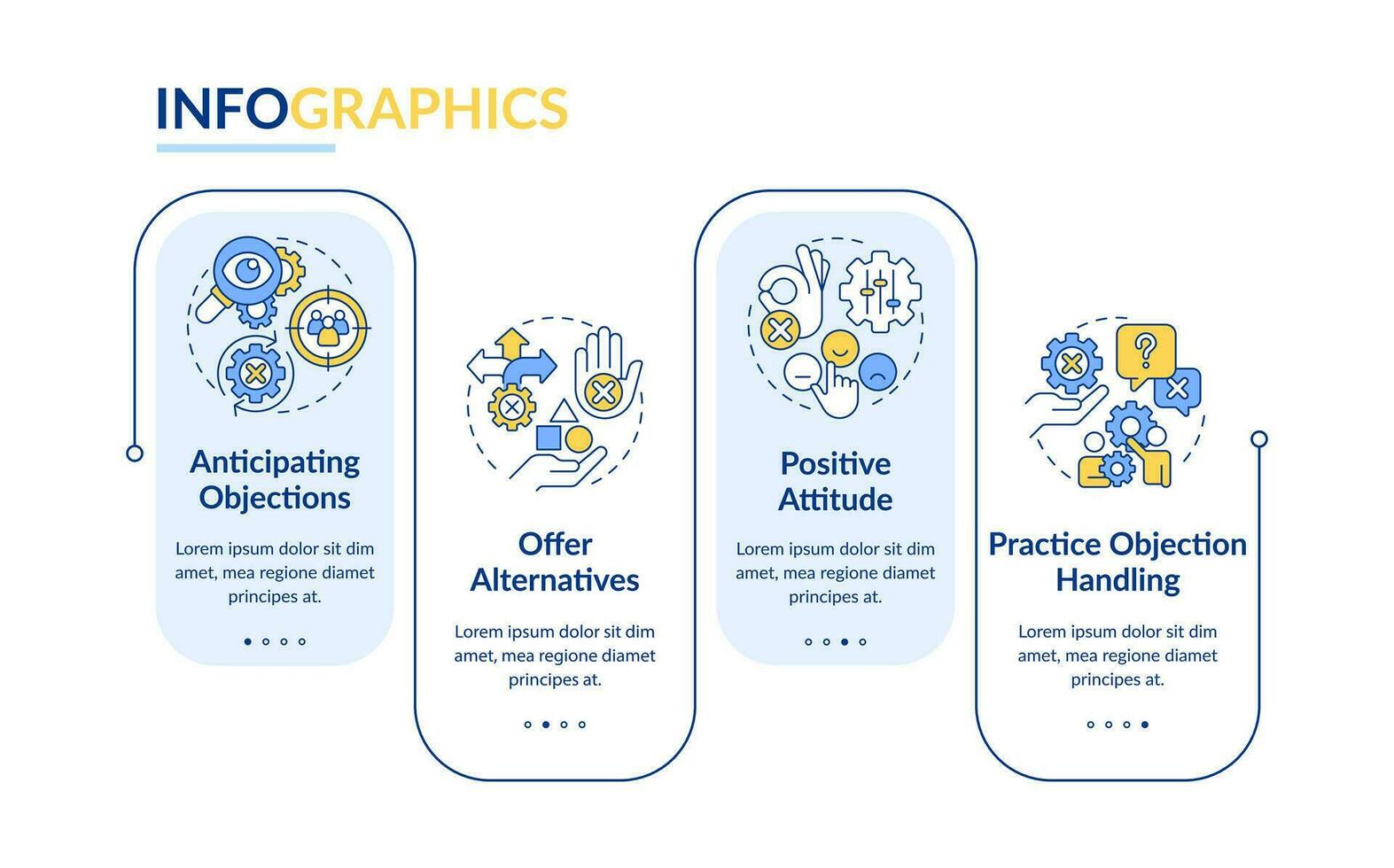 INFOGRAPHICS

Anticipating Objections

Lorem ipsum dolor sit dim amet, mea regione diamet principes at.

Offer Alternatives

Lorem ipsum dolor sit dim amet, mea regione diamet principes at.

Positive Attitude

Lorem ipsum dolor sit dim amet, mea regione diamet principes at.

Practice Objection Handling

Lorem ipsum dolor sit dim amet, mea regione diamet principes at.