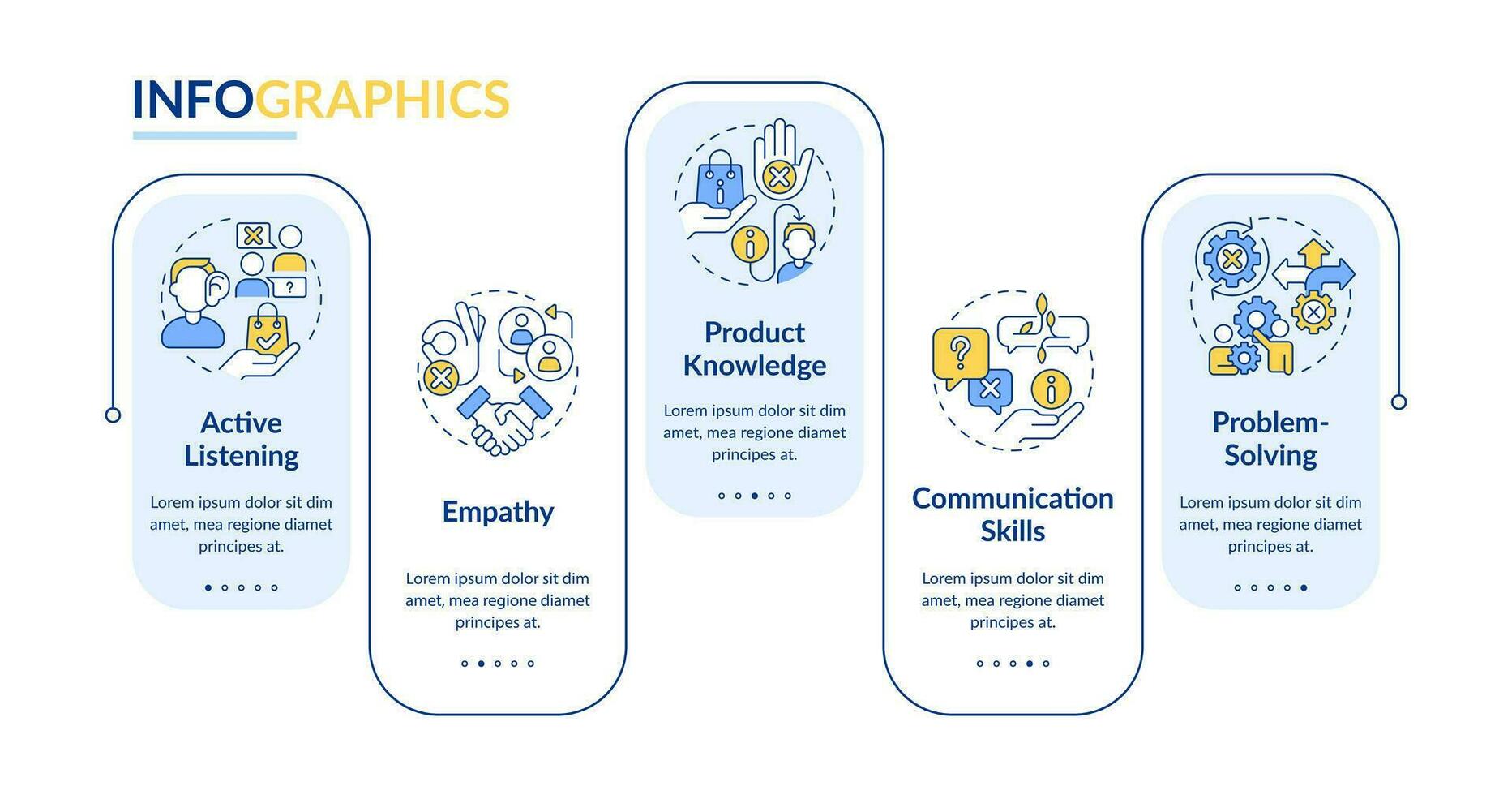 INFOGRAPHICS

Active Listening

Lorem ipsum dolor sit dim amet, mea regione diamet principes at.

Empathy

Lorem ipsum dolor sit dim amet, mea regione diamet principes at.

Product Knowledge

Lorem ipsum dolor sit dim amet, mea regione diamet principes at.

Communication Skills

Lorem ipsum dolor sit dim amet, mea regione diamet principes at.

Problem-Solving

Lorem ipsum dolor sit dim amet, mea regione diamet principes at.