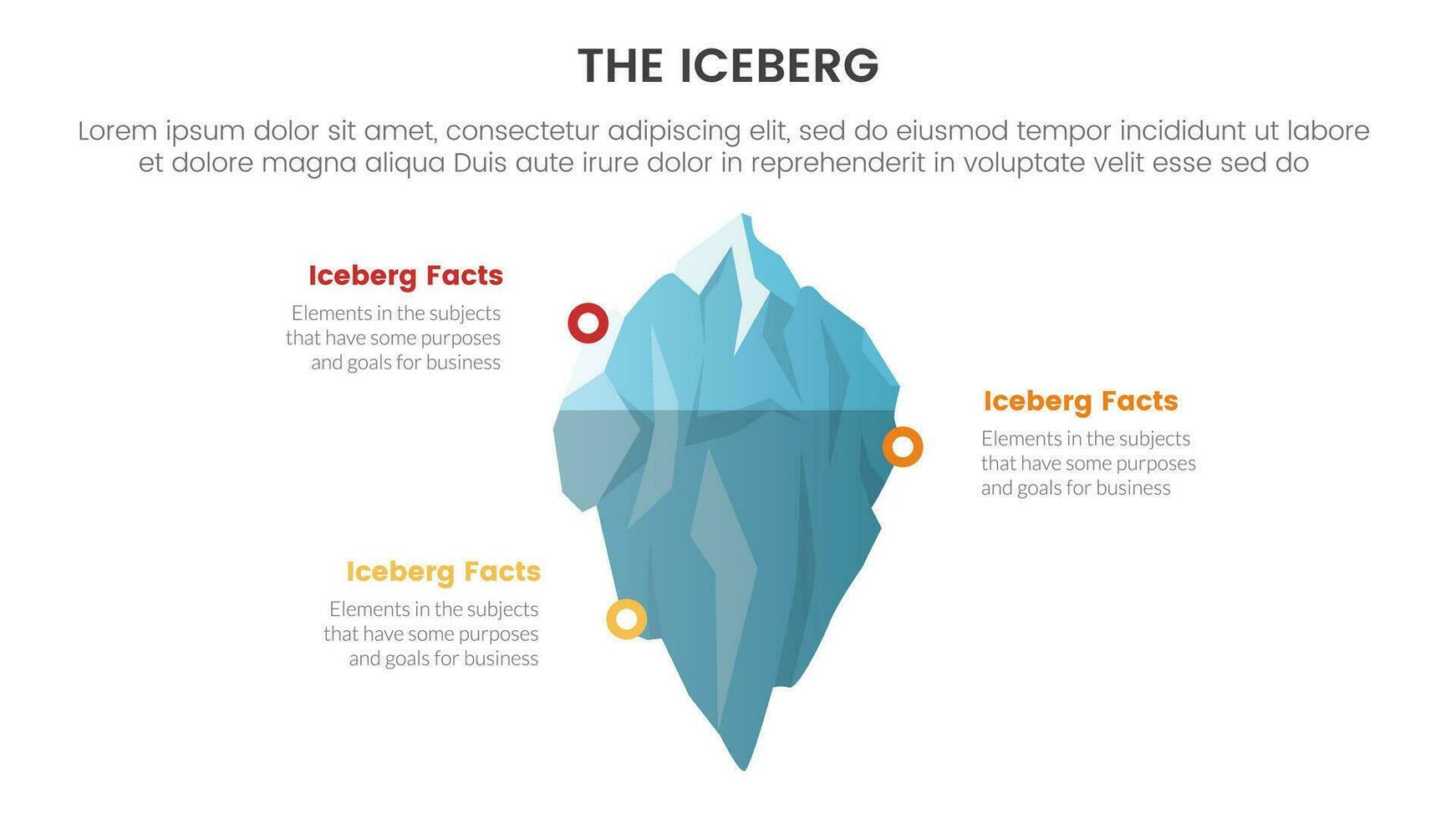 THE ICEBERG

Lorem ipsum dolor sit amet, consectetur adipiscing elit, sed do eiusmod tempor incididunt ut labore et dolore magna aliqua Duis aute irure dolor in reprehenderit in voluptate velit esse sed do

Iceberg Facts

Elements in the subjects that have some purposes and goals for business

Iceberg Facts

Elements in the subjects that have some purposes and goals for business

Iceberg Facts

Elements in the subjects that have some purposes and goals for business