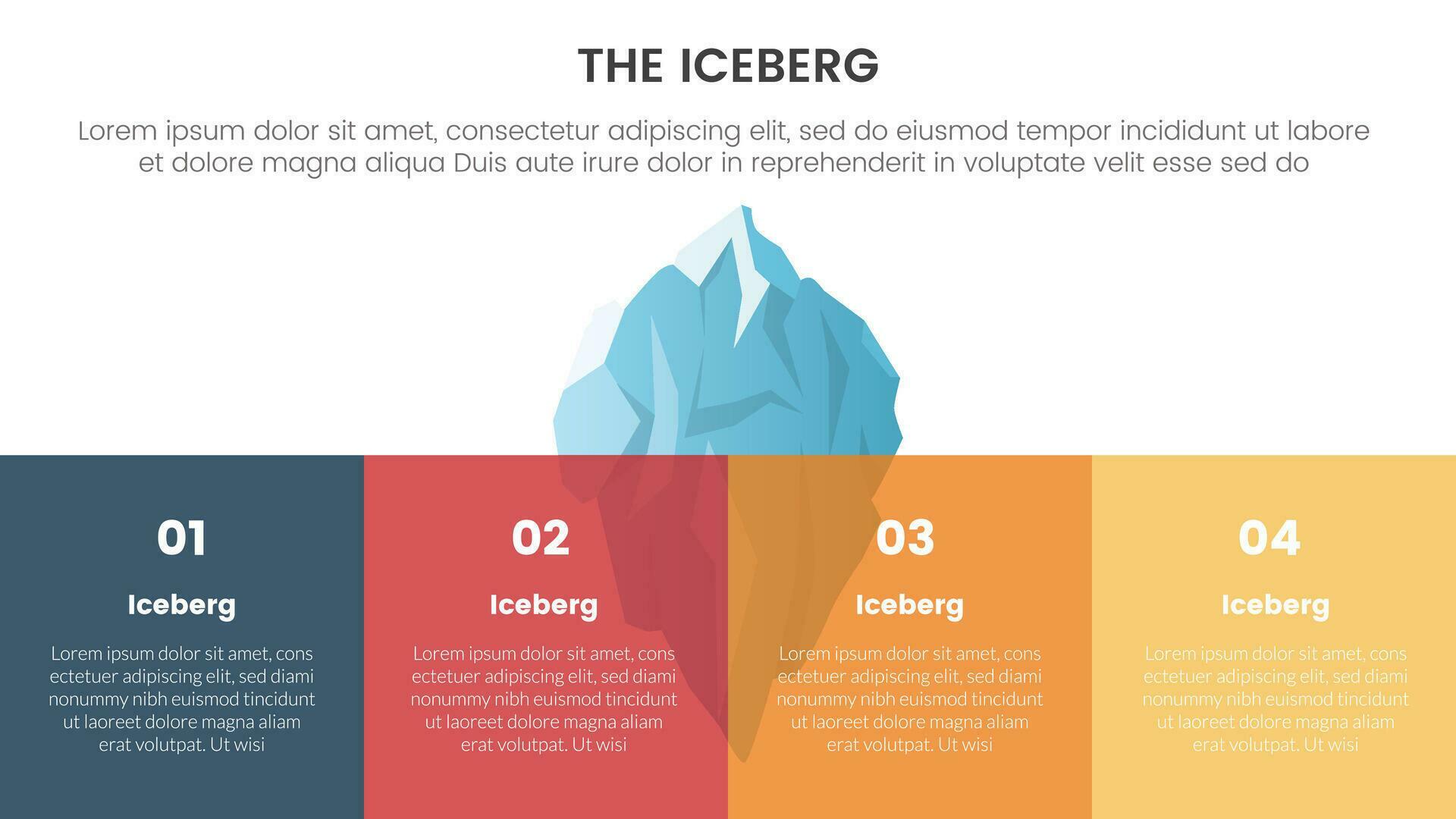 THE ICEBERG

Lorem ipsum dolor sit amet, consectetur adipiscing elit, sed do eiusmod tempor incididunt ut labore et dolore magna aliqua Duis aute irure dolor in reprehenderit in voluptate velit esse sed do

01

Iceberg

Lorem ipsum dolor sit amet, cons ectetuer adipiscing elit, sed diami nonummy nibh euismod tincidunt ut laoreet dolore magna aliam erat volutpat. Ut wisi

02

Iceberg

Lorem ipsum dolor sit amet, cons ectetuer adipiscing elit, sed diami nonummy nibh euismod tincidunt ut laoreet dolore magna aliam erat volutpat. Ut wisi

03

Iceberg

Lorem ipsum dolor sit amet, cons ectetuer adipiscing elit, sed diami nonummy nibh euismod tincidunt ut laoreet dolore magna aliam erat volutpat. Ut wisi

04

Iceberg

Lorem ipsum dolor sit amet, cons ectetuer adipiscing elit, sed diami nonummy nibh euismod tincidunt ut laoreet dolore magna aliam erat volutpat. Ut wisi