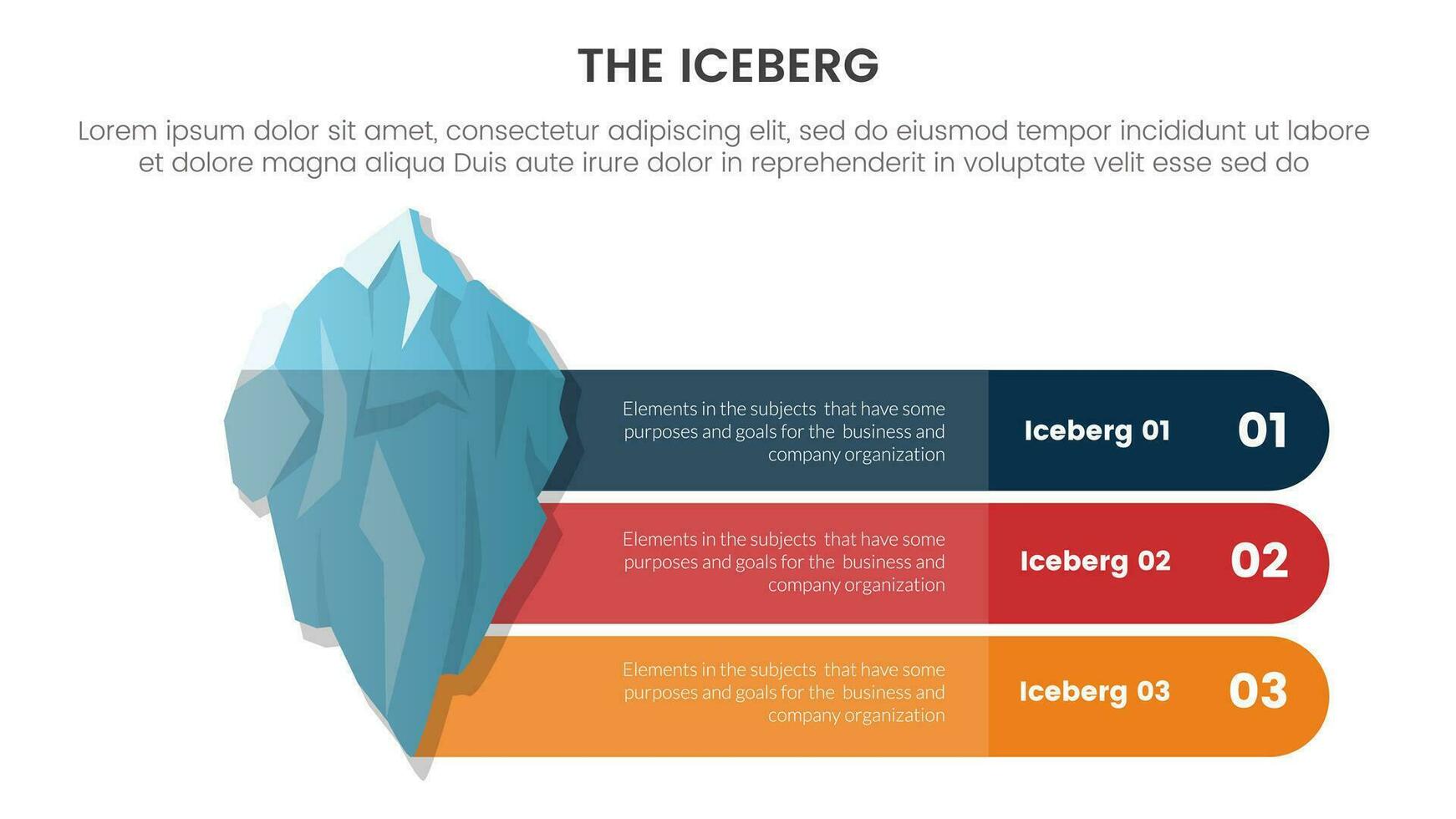 THE ICEBERG

Lorem ipsum dolor sit amet, consectetur adipiscing elit, sed do eiusmod tempor incididunt ut labore et dolore magna aliqua Duis aute irure dolor in reprehenderit in voluptate velit esse sed do

Elements in the subjects that have some purposes and goals for the business and company organization

Iceberg 01

01

Elements in the subjects that have some purposes and goals for the business and company organization

Iceberg 02

02

Elements in the subjects that have some purposes and goals for the business and company organization

Iceberg 03

03